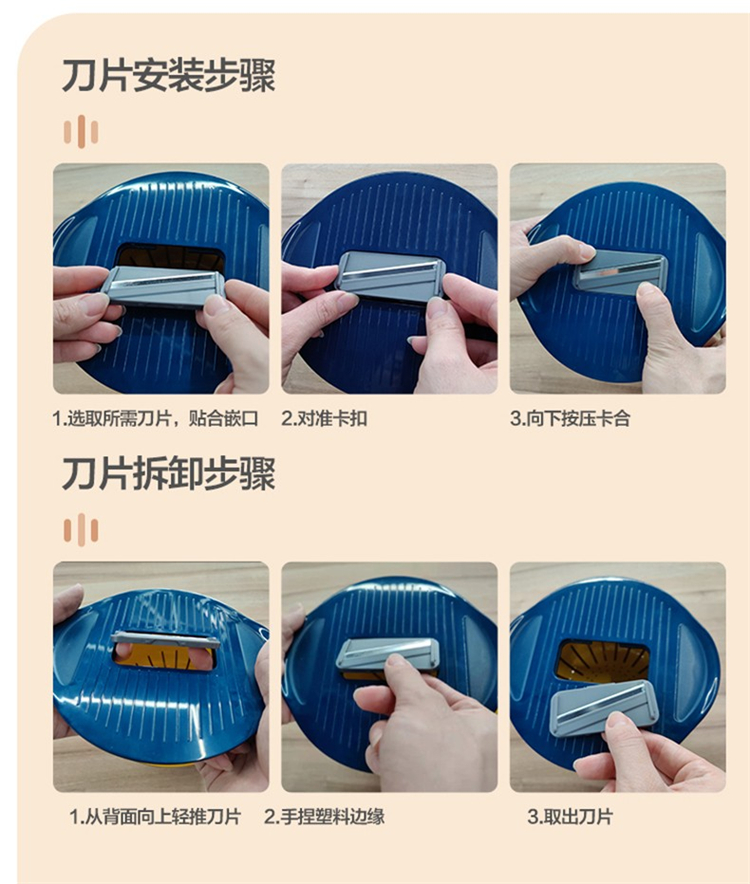 刀片安装步骤

1.选取所需刀片，贴合嵌口

2.对准卡扣

3.向下按压卡合

刀片拆卸步骤

1.从背面向上轻推刀片

2.手捏塑料边缘

3.取出刀片