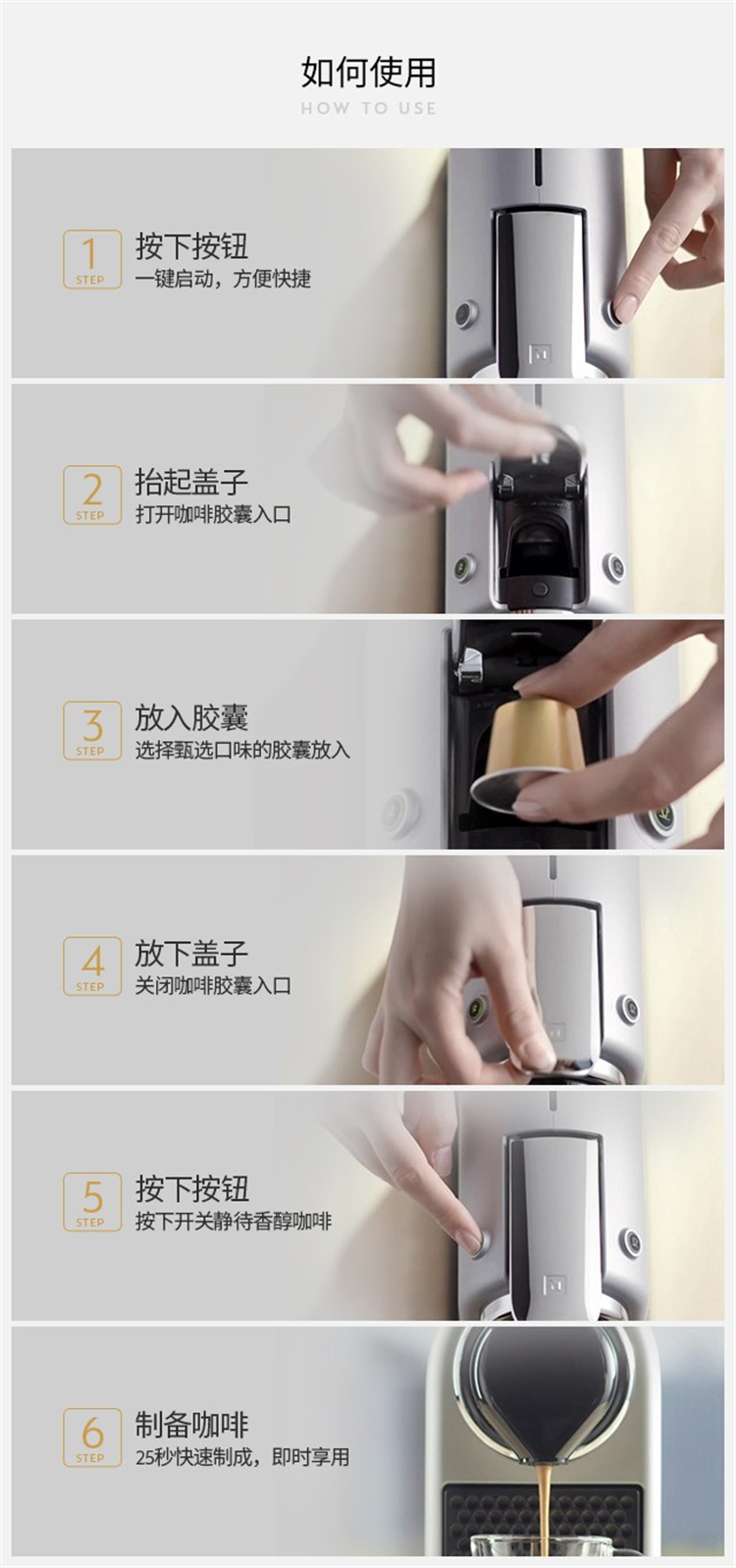 如何使用
HOW TO USE

1 STEP
按下按钮
一键启动，方便快捷

2 STEP
抬起盖子
打开咖啡胶囊入口

3 STEP
放入胶囊
选择甄选口味的胶囊放入

4 STEP
放下盖子
关闭咖啡胶囊入口

5 STEP
按下按钮
按下开关静待香醇咖啡

6 STEP
制备咖啡
25秒快速制成，即时享用