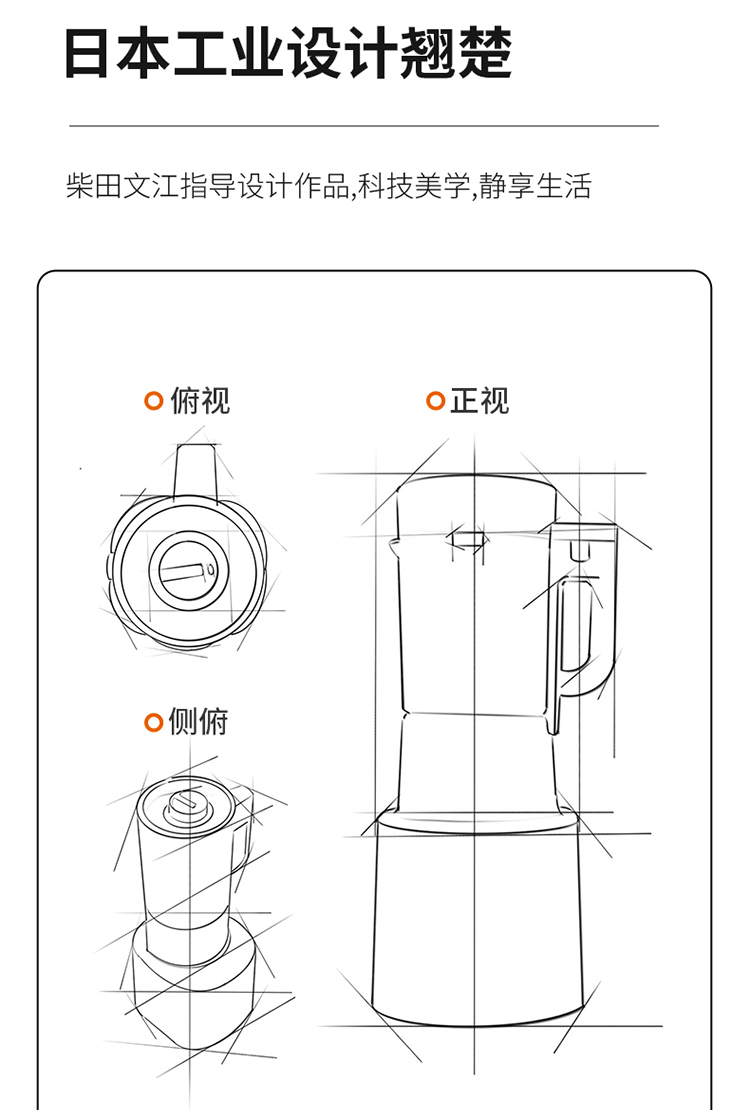 日本工业设计翘楚

柴田文江指导设计作品,科技美学,静享生活

俯视

正视

侧俯