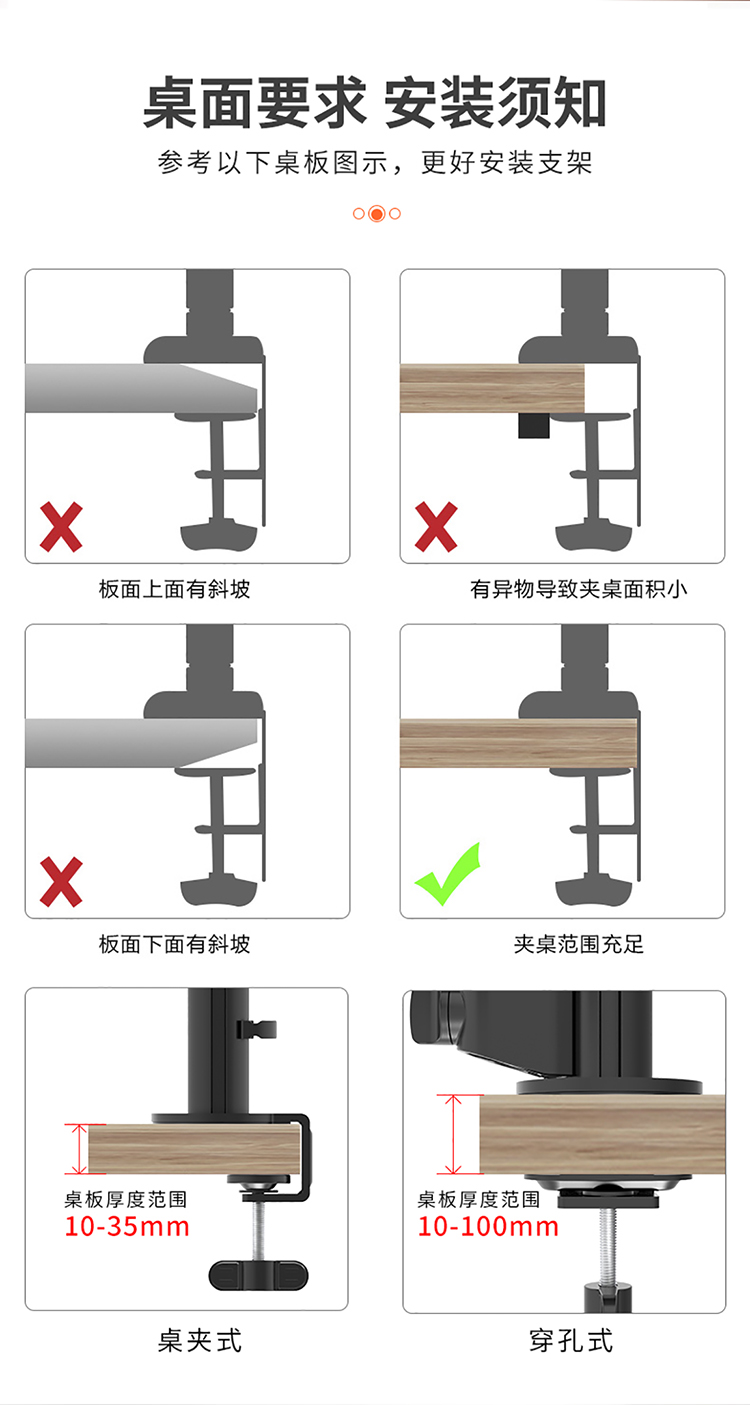 桌面要求 安装须知

参考以下桌板图示，更好安装支架

板面上面有斜坡

有异物导致夹桌面积小

板面下面有斜坡

夹桌范围充足

桌板厚度范围
10-35mm

桌夹式

桌板厚度范围
10-100mm

穿孔式