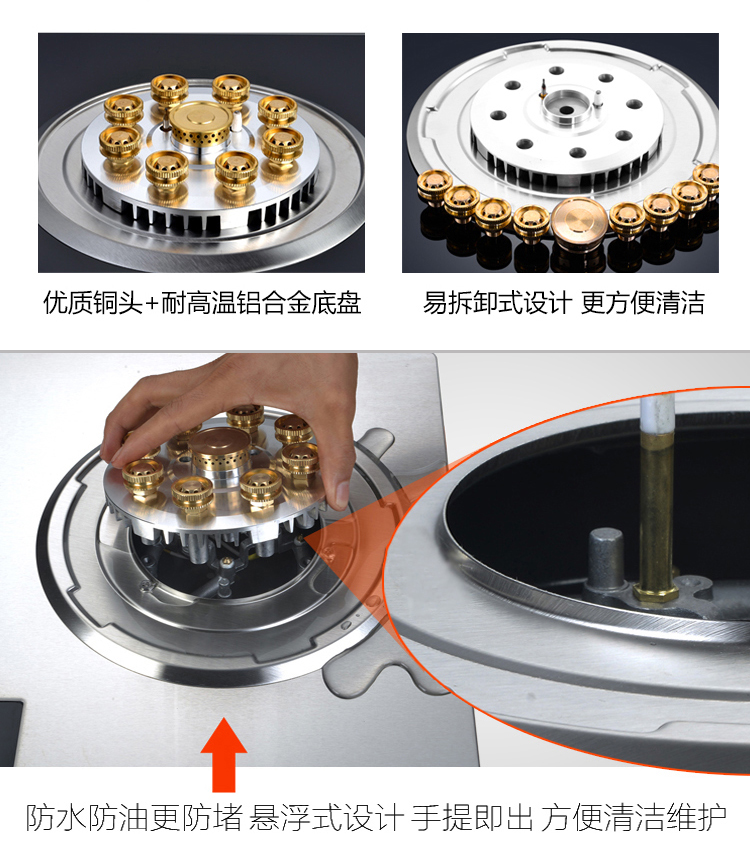 优质铜头+耐高温铝合金底盘

易拆卸式设计 更方便清洁

防水防油更防堵 悬浮式设计 手提即出 方便清洁维护