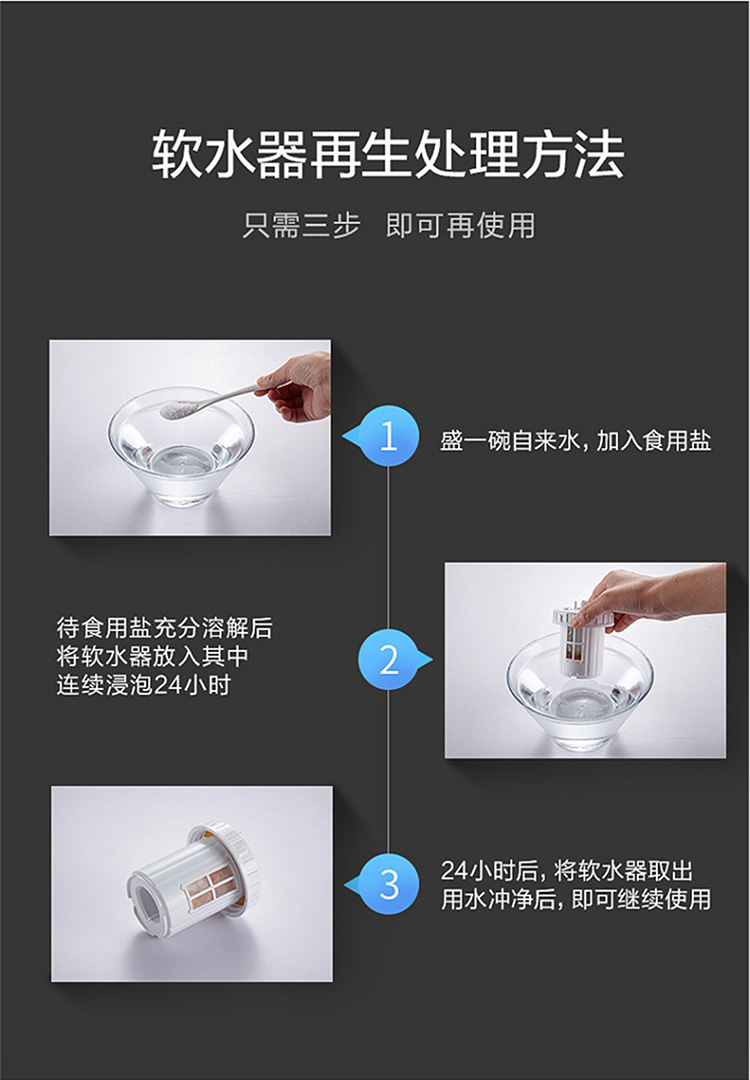 软水器再生处理方法

只需三步 即可再使用

1

盛一碗自来水，加入食用盐

待食用盐充分溶解后
将软水器放入其中
连续浸泡24小时

2

3

24小时后，将软水器取出
用水冲净后，即可继续使用