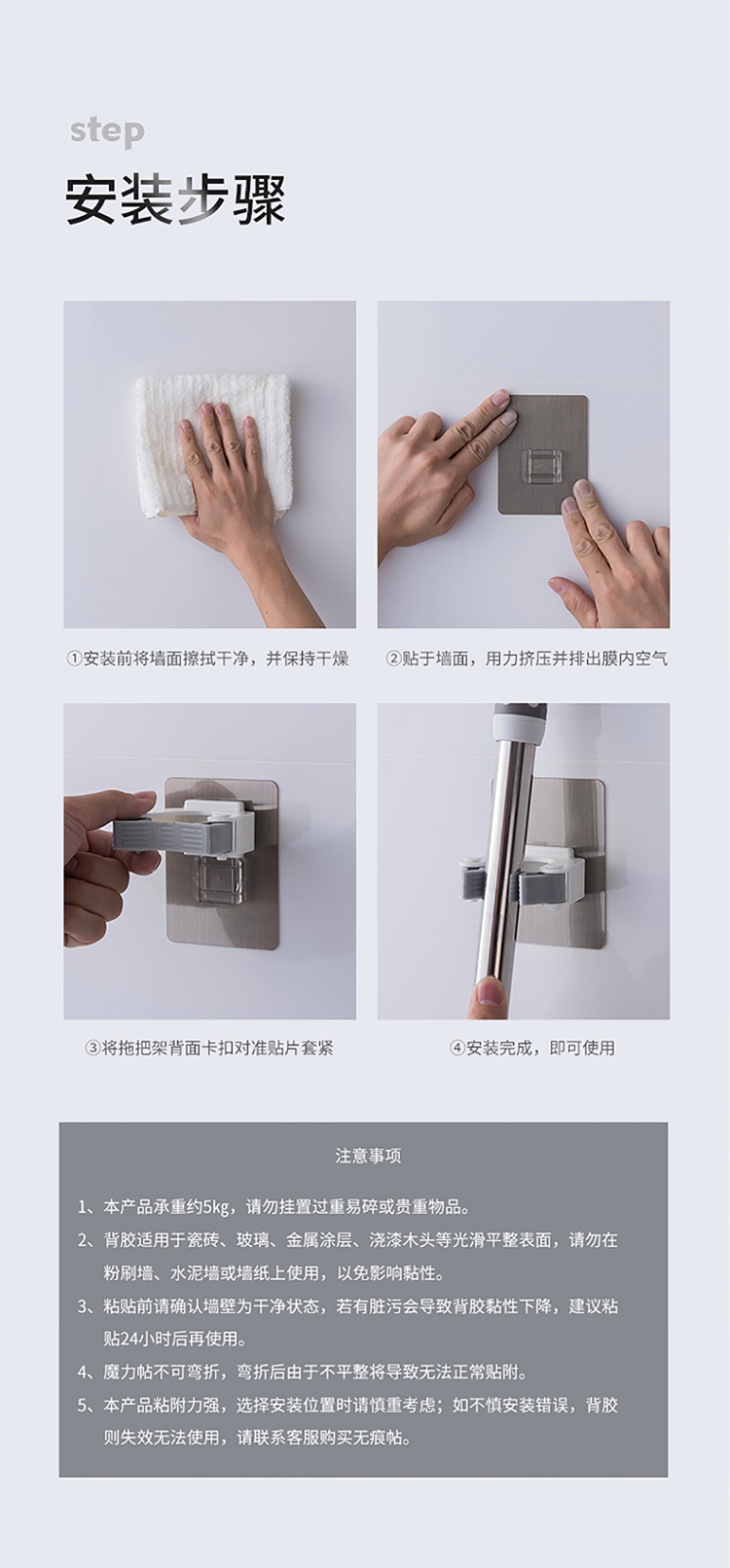 step
安装步骤

①安装前将墙面擦拭干净，并保持干燥

②贴于墙面，用力挤压并排出膜内空气

③将拖把架背面卡扣对准贴片套紧

④安装完成，即可使用

注意事项

1、本产品承重约5kg，请勿挂置过重易碎或贵重物品。

2、背胶适用于瓷砖、玻璃、金属涂层、浇漆木头等光滑平整表面，请勿在粉刷墙、水泥墙或墙纸上使用，以免影响黏性。

3、粘贴前请确认墙壁为干净状态，若有脏污会导致背胶黏性下降，建议粘贴24小时后再使用。

4、魔力帖不可弯折，弯折后由于不平整将导致无法正常贴附。

5、本产品粘附力强，选择安装位置时请慎重考虑；如不慎安装错误，背胶则失效无法使用，请联系客服购买无痕帖。