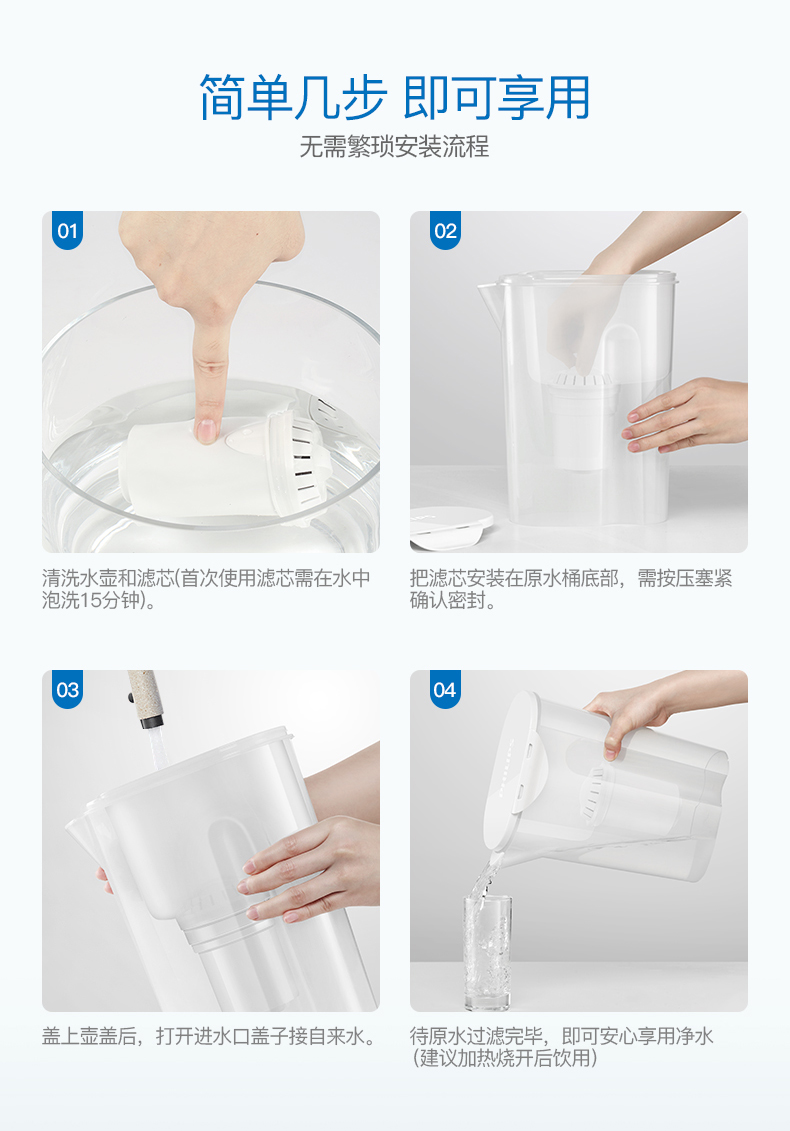 简单几步 即可享用

无需繁琐安装流程

01

清洗水壶和滤芯(首次使用滤芯需在水中泡洗15分钟)。

02

把滤芯安装在原水桶底部，需按压塞紧确认密封。

03

盖上壶盖后，打开进水口盖子接自来水。

04

待原水过滤完毕，即可安心享用净水(建议加热烧开后饮用)