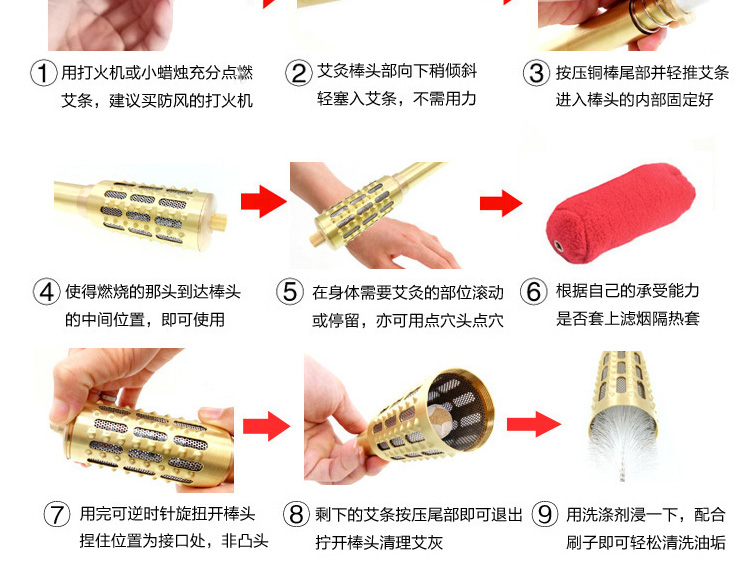 ① 用打火机或小蜡烛充分点燃艾条，建议买防风的打火机

② 艾灸棒头部向下稍倾斜轻塞入艾条，不需用力

③ 按压铜棒尾部并轻推艾条进入棒头的内部固定好

④ 使得燃烧的那头到达棒头的中间位置，即可使用

⑤ 在身体需要艾灸的部位滚动或停留，亦可用点穴头点穴

⑥ 根据自己的承受能力是否套上滤烟隔热套

⑦ 用完可逆时针旋扭开棒头捏住位置为接口处，非凸头

⑧ 剩下的艾条按压尾部即可退出拧开棒头清理艾灰

⑨ 用洗涤剂浸一下，配合刷子即可轻松清洗油垢