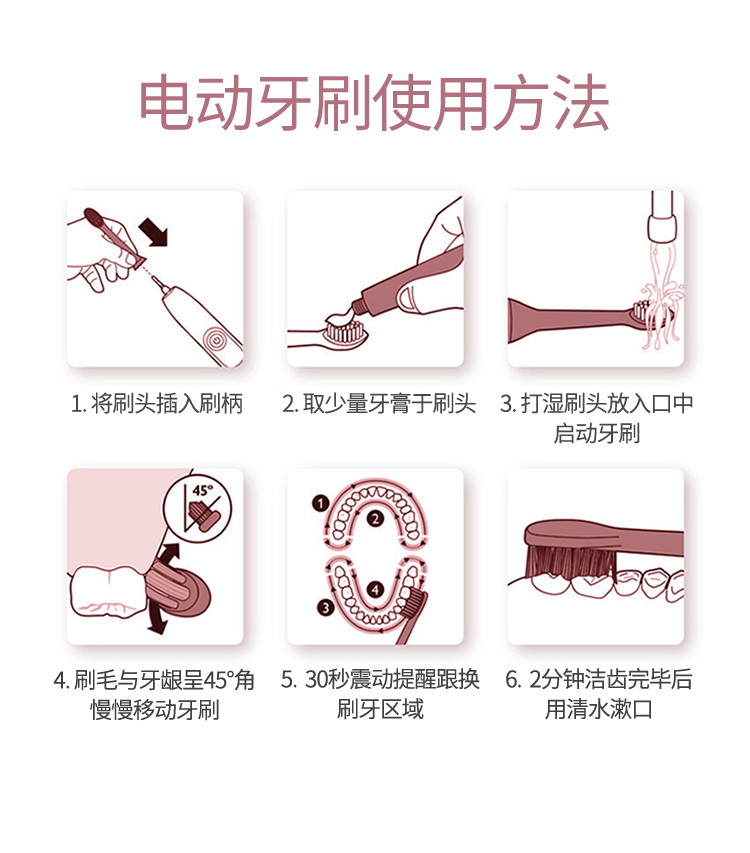 电动牙刷使用方法

1. 将刷头插入刷柄

2. 取少量牙膏于刷头

3. 打湿刷头放入口中启动牙刷

45°

4. 刷毛与牙龈呈45°角慢慢移动牙刷

1 2 3 4

5. 30秒震动提醒跟换刷牙区域

6. 2分钟洁齿完毕后用清水漱口