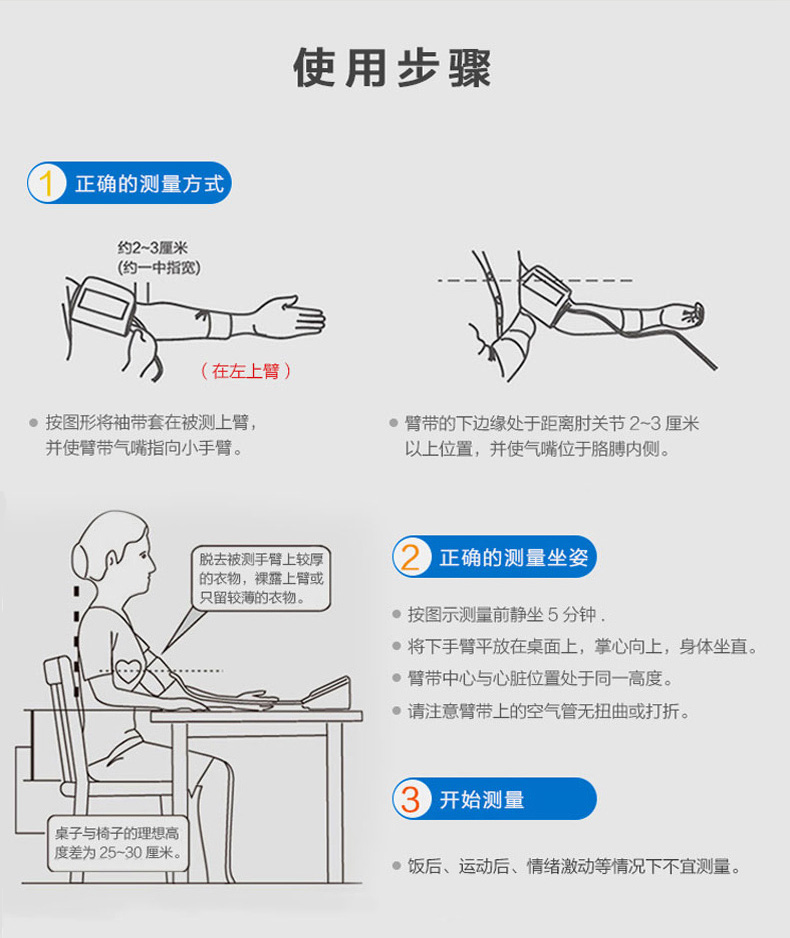 使用步骤

1 正确的测量方式

约2~3厘米
(约一中指宽)

(在左上臂)

● 按图形将袖带套在被测上臂，并使臂带气嘴指向小手臂。

● 臂带的下边缘处于距离肘关节 2~3 厘米以上位置，并使气嘴位于胳膊内侧。

脱去被测手臂上较厚的衣物，裸露上臂或只留较薄的衣物。

桌子与椅子的理想高度差为 25~30 厘米。

2 正确的测量坐姿

● 按图示测量前静坐 5 分钟 .
● 将下手臂平放在桌面上，掌心向上，身体坐直。
● 臂带中心与心脏位置处于同一高度。
● 请注意臂带上的空气管无扭曲或打折。

3 开始测量

● 饭后、运动后、情绪激动等情况下不宜测量。