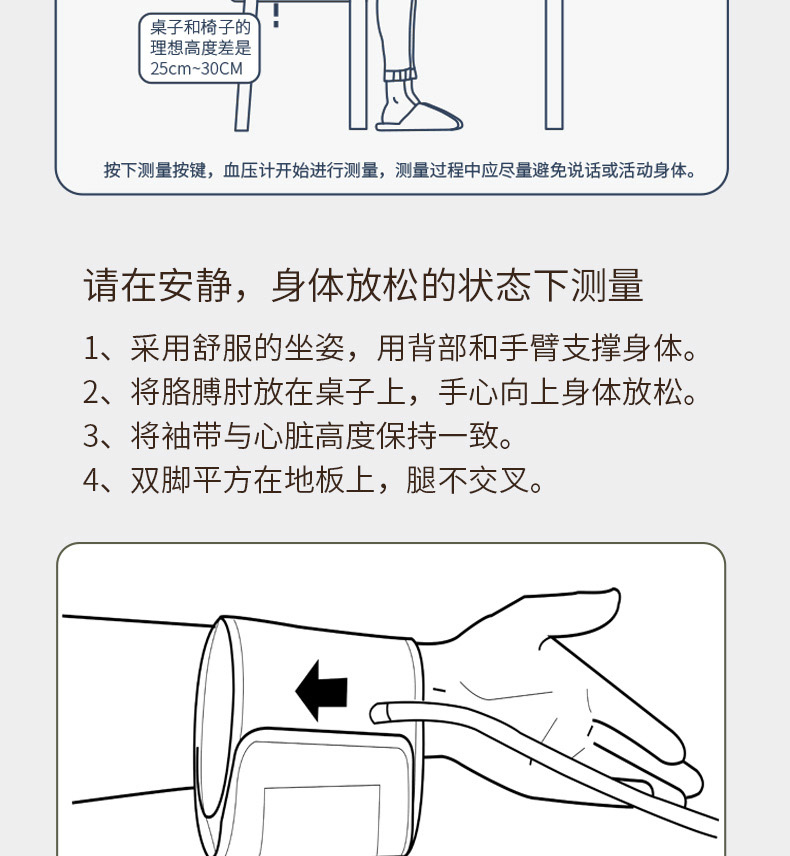 桌子和椅子的理想高度差是25cm~30CM

按下测量按键，血压计开始进行测量，测量过程中应尽量避免说话或活动身体。

请在安静，身体放松的状态下测量

1、采用舒服的坐姿，用背部和手臂支撑身体。
2、将胳膊肘放在桌子上，手心向上身体放松。
3、将袖带与心脏高度保持一致。
4、双脚平方在地板上，腿不交叉。