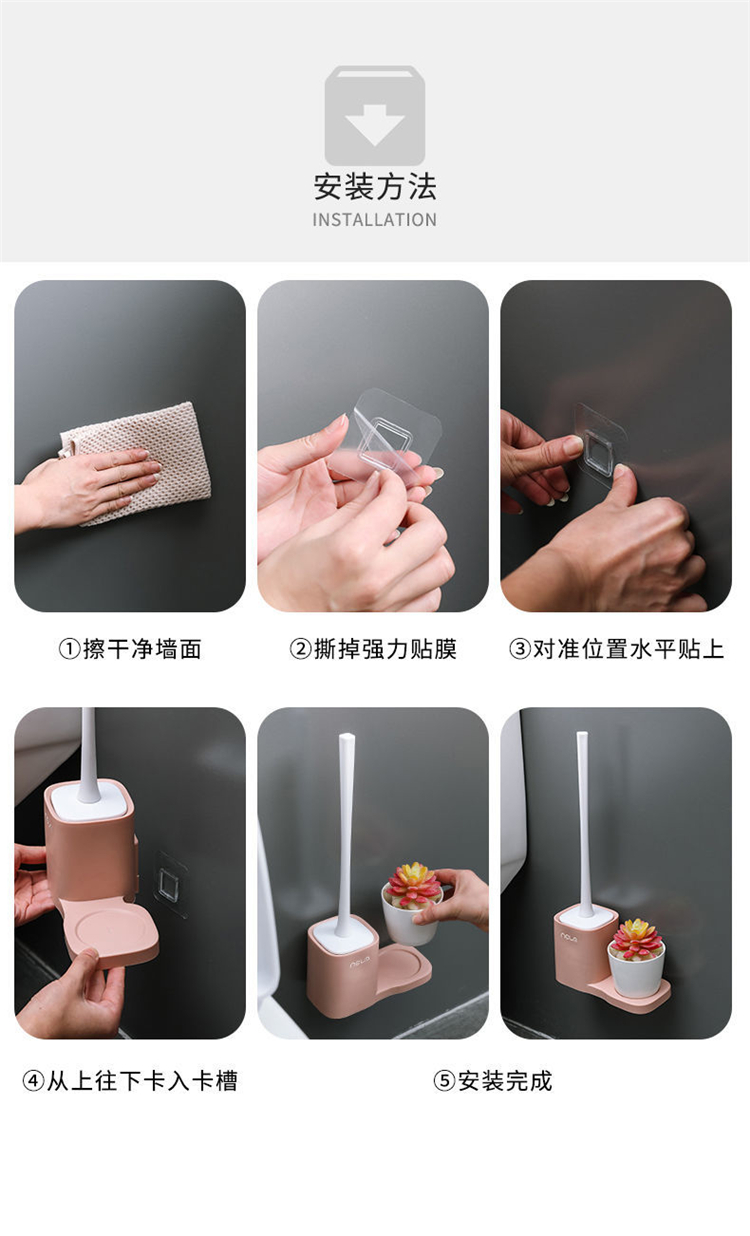 安装方法
INSTALLATION

①擦干净墙面

②撕掉强力贴膜

③对准位置水平贴上

④从上往下卡入卡槽

⑤安装完成