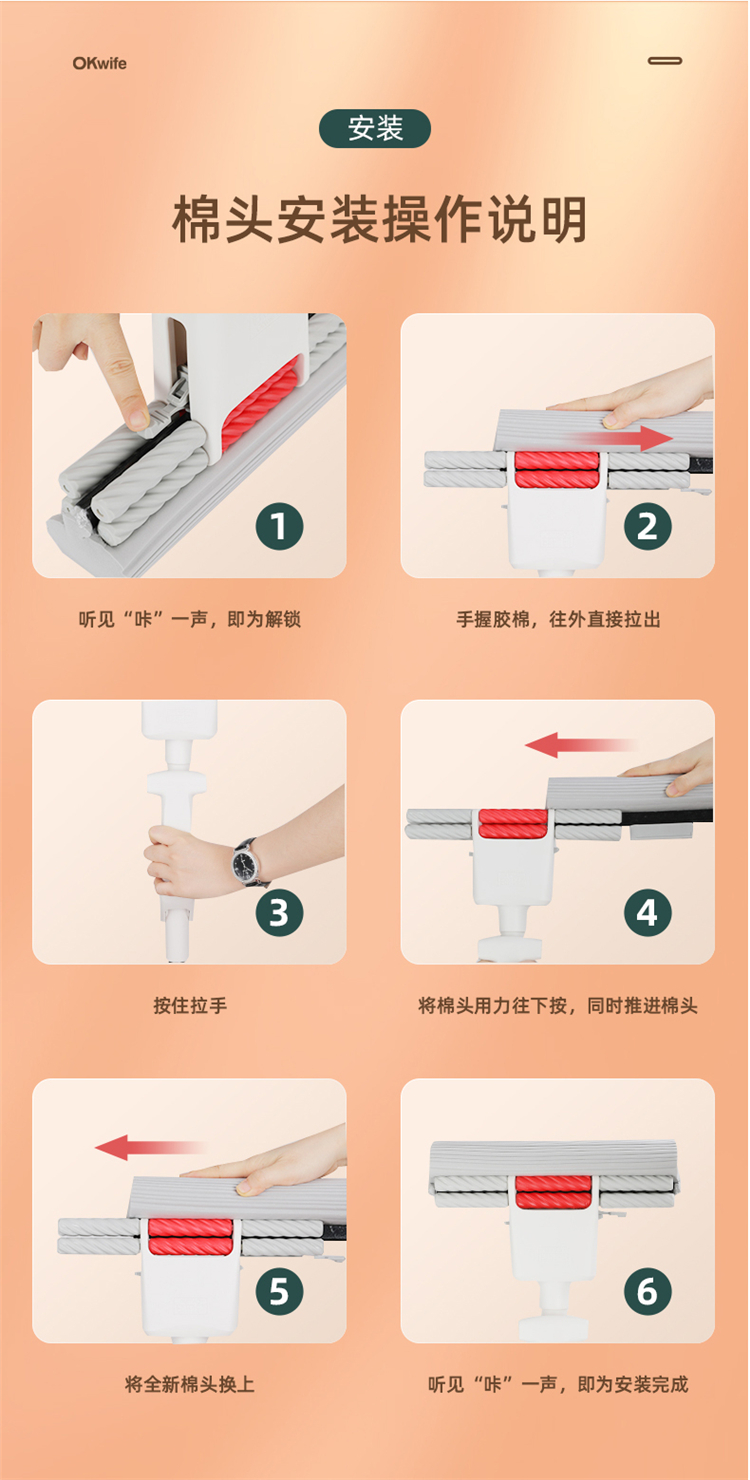 OKwife

安装

棉头安装操作说明

1

听见“咔”一声，即为解锁

2

手握胶棉，往外直接拉出

3

按住拉手

4

将棉头用力往下按，同时推进棉头

5

将全新棉头换上

6

听见“咔”一声，即为安装完成