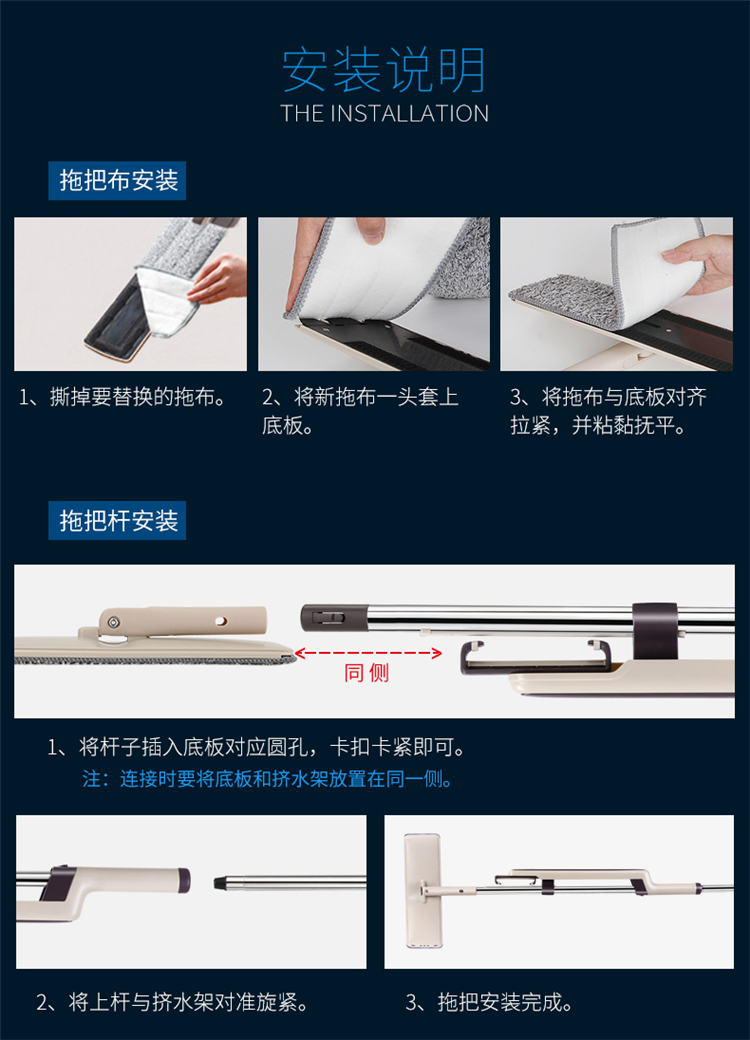 安装说明
THE INSTALLATION

拖把布安装

1、撕掉要替换的拖布。

2、将新拖布一头套上底板。

3、将拖布与底板对齐拉紧，并粘黏抚平。

拖把杆安装

同侧

1、将杆子插入底板对应圆孔，卡扣卡紧即可。
注：连接时要将底板和挤水架放置在同一侧。

2、将上杆与挤水架对准旋紧。

3、拖把安装完成。