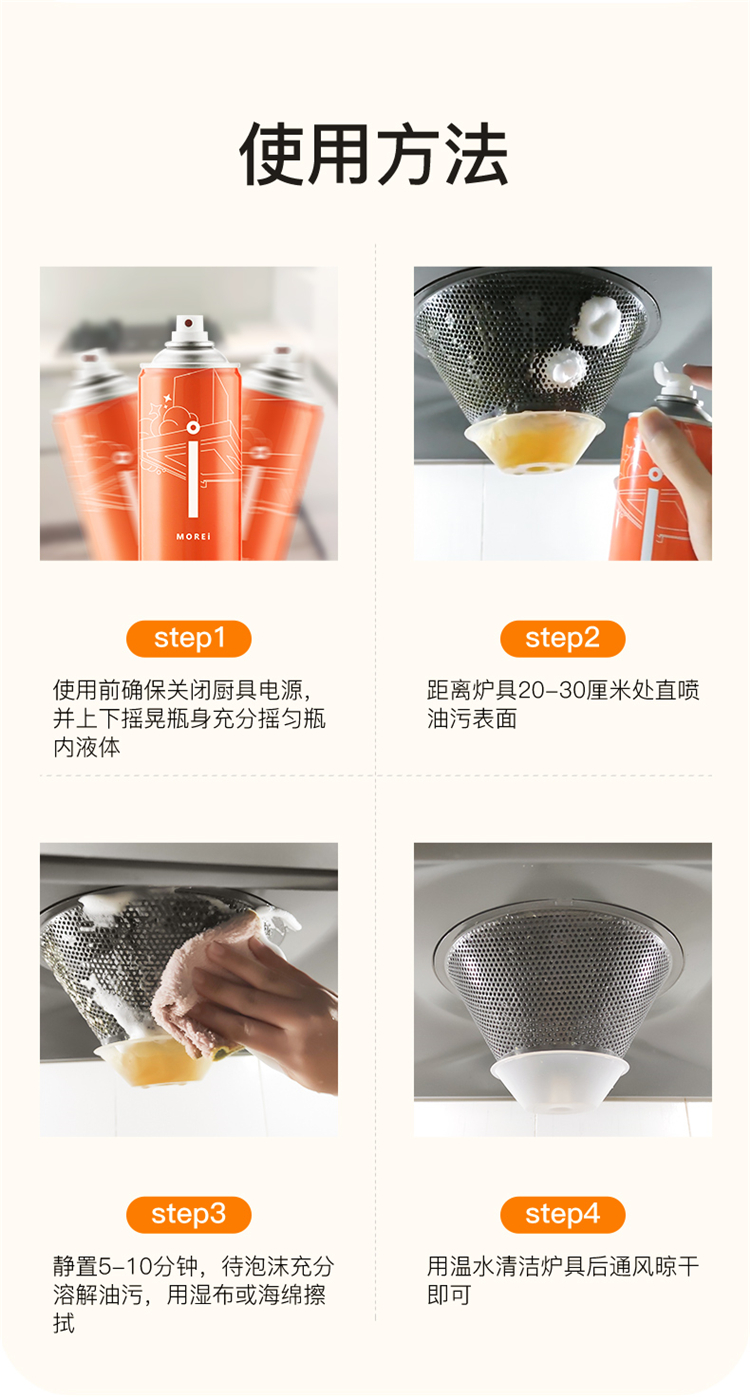 使用方法

MOREi

step1

使用前确保关闭厨具电源，并上下摇晃瓶身充分摇匀瓶内液体

step2

距离炉具20-30厘米处直喷油污表面

step3

静置5-10分钟，待泡沫充分溶解油污，用湿布或海绵擦拭

step4

用温水清洁炉具后通风晾干即可