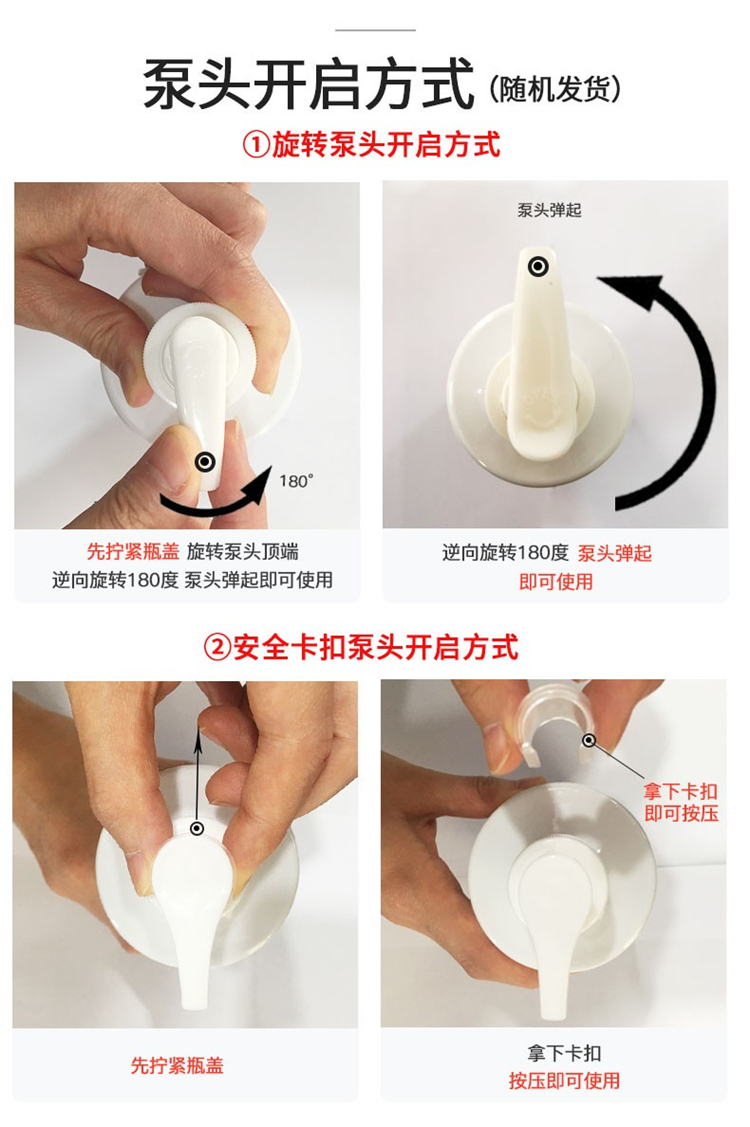 泵头开启方式（随机发货）

①旋转泵头开启方式

180°

先拧紧瓶盖 旋转泵头顶端
逆向旋转180度 泵头弹起即可使用

泵头弹起

逆向旋转180度 泵头弹起
即可使用

②安全卡扣泵头开启方式

先拧紧瓶盖

拿下卡扣
即可按压

拿下卡扣
按压即可使用