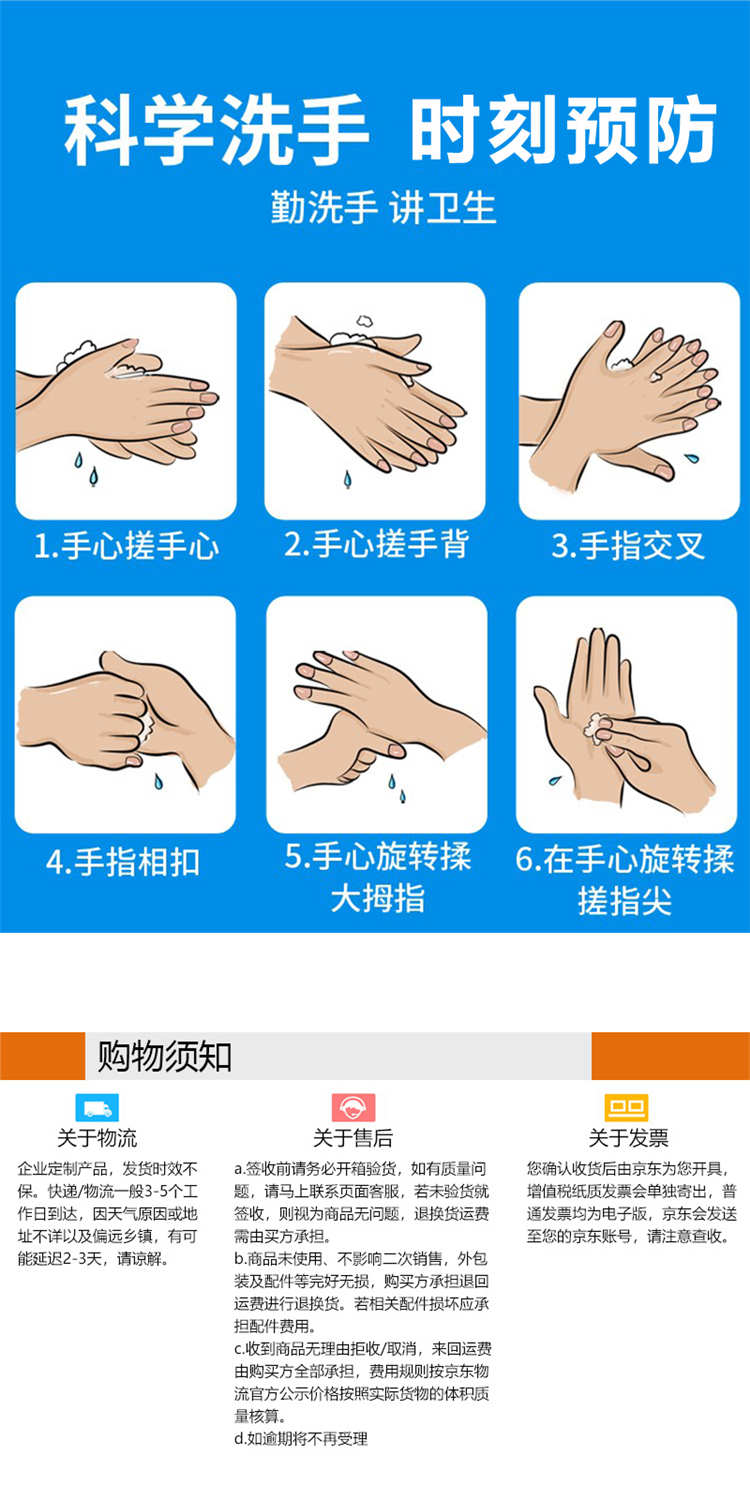 科学洗手 时刻预防

勤洗手 讲卫生

1.手心搓手心

2.手心搓手背

3.手指交叉

4.手指相扣

5.手心旋转揉大拇指

6.在手心旋转揉搓指尖

购物须知

关于物流

企业定制产品，发货时效不保。快递/物流一般3-5个工作日到达，因天气原因或地址不详以及偏远乡镇，有可能延迟2-3天，请谅解。

关于售后

a.签收前请务必开箱验货，如有质量问题，请马上联系页面客服，若未验货就签收，则视为商品无问题，退换货运费需由买方承担。
b.商品未使用、不影响二次销售，外包装及配件等完好无损，购买方承担退回运费进行退换货。若相关配件损坏应承担配件费用。
c.收到商品无理由拒收/取消，来回运费由购买方全部承担，费用规则按京东物流官方公示价格按照实际货物的体积质量核算。
d.如逾期将不再受理

关于发票

您确认收货后由京东为您开具，增值税纸质发票会单独寄出，普通发票均为电子版，京东会发送至您的京东账号，请注意查收。