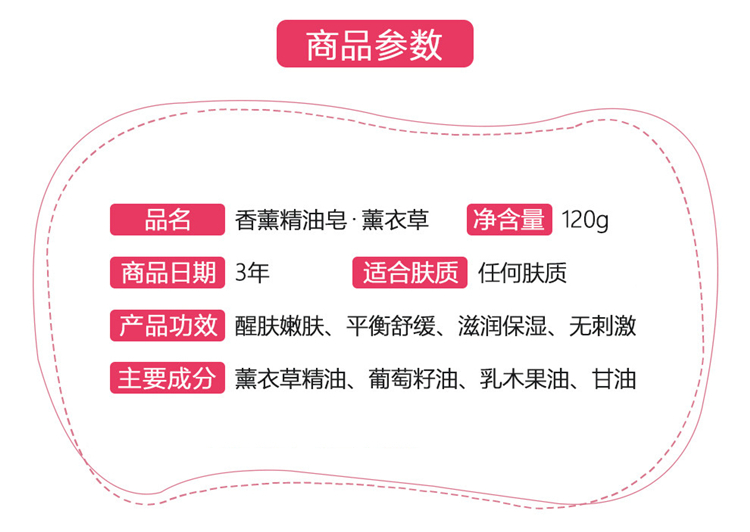 商品参数

品名 香薰精油皂·薰衣草 净含量 120g

商品日期 3年 适合肤质 任何肤质

产品功效 醒肤嫩肤、平衡舒缓、滋润保湿、无刺激

主要成分 薰衣草精油、葡萄籽油、乳木果油、甘油