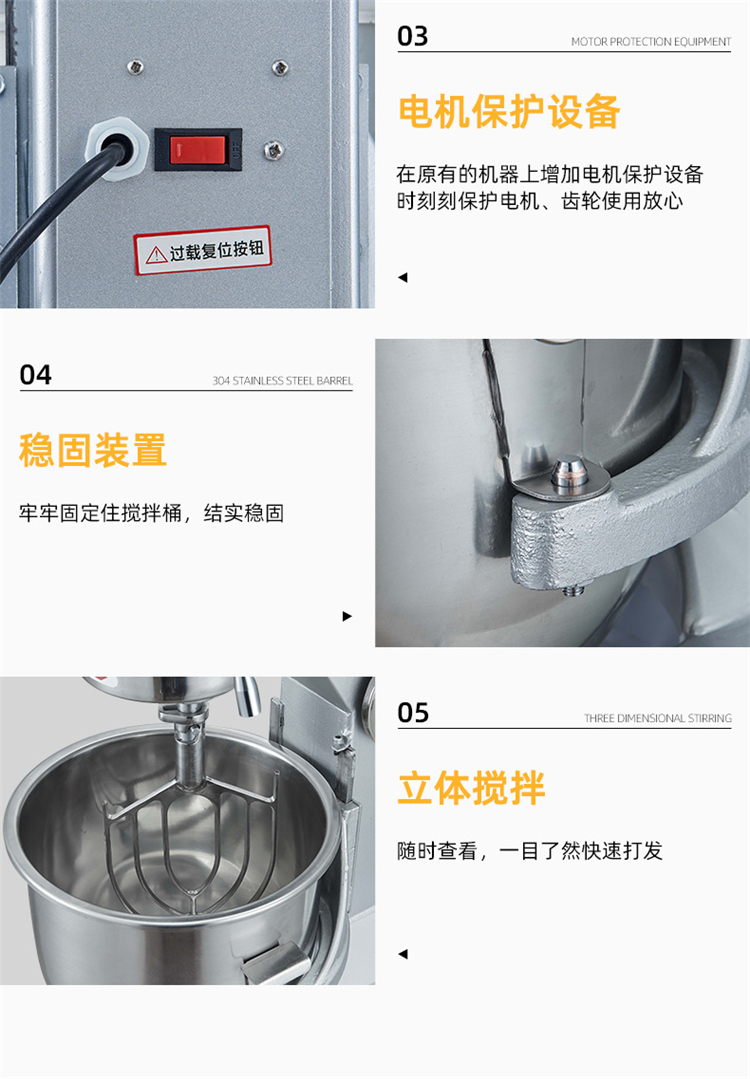 过载复位按钮

03

MOTOR PROTECTION EQUIPMENT

电机保护设备

在原有的机器上增加电机保护设备
时刻刻保护电机、齿轮使用放心

04

304 STAINLESS STEEL BARREL

稳固装置

牢牢固定住搅拌桶，结实稳固

05

THREE DIMENSIONAL STIRRING

立体搅拌

随时查看，一目了然快速打发