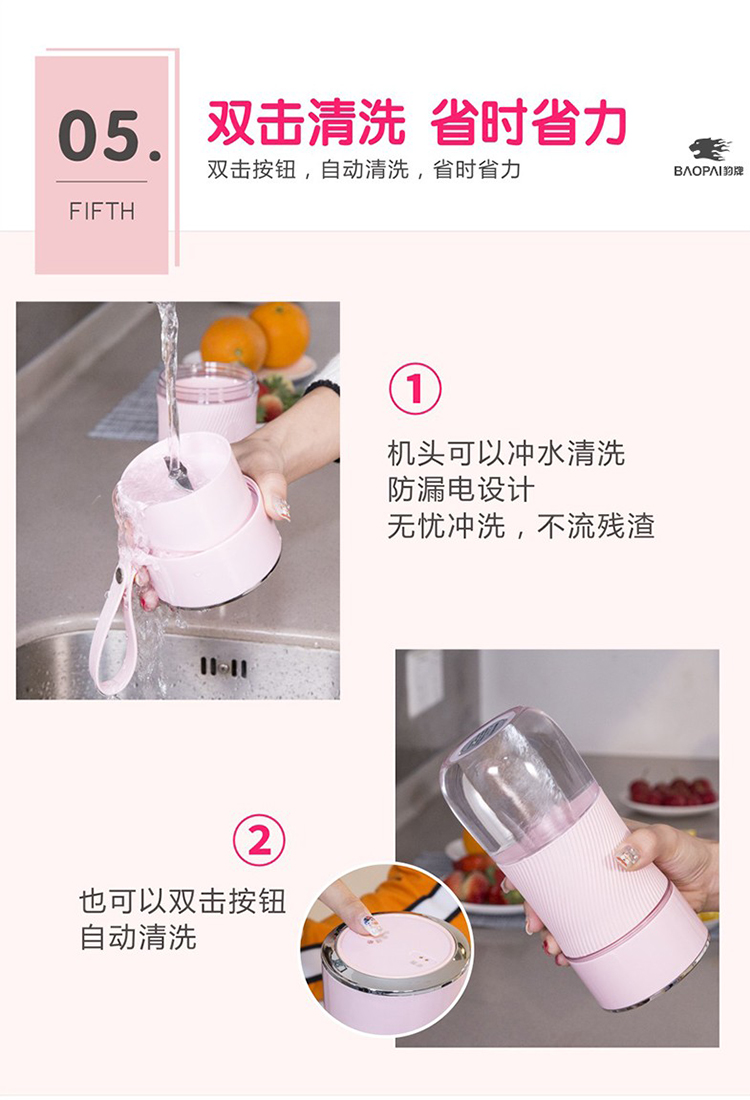 05.
FIFTH

双击清洗 省时省力
双击按钮，自动清洗，省时省力

BAOPAI豹牌

①
机头可以冲水清洗
防漏电设计
无忧冲洗，不流残渣

②
也可以双击按钮
自动清洗