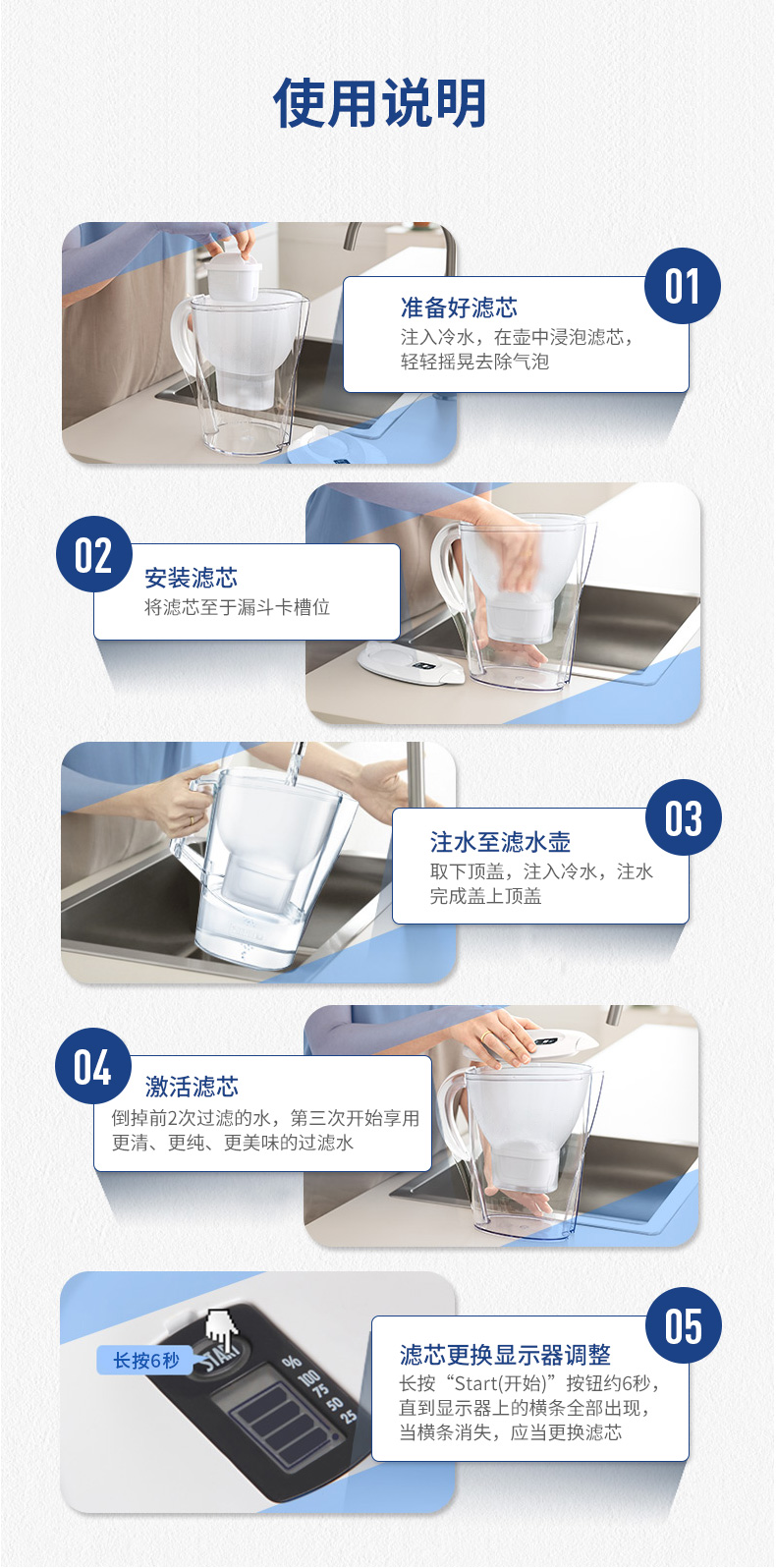 使用说明

01

准备好滤芯

注入冷水，在壶中浸泡滤芯，轻轻摇晃去除气泡

02

安装滤芯

将滤芯至于漏斗卡槽位

03

注水至滤水壶

取下顶盖，注入冷水，注水完成盖上顶盖

04

激活滤芯

倒掉前2次过滤的水，第三次开始享用更清、更纯、更美味的过滤水

长按6秒

START

%
100
75
50
25

05

滤芯更换显示器调整

长按“Start(开始)”按钮约6秒，直到显示器上的横条全部出现，当横条消失，应当更换滤芯