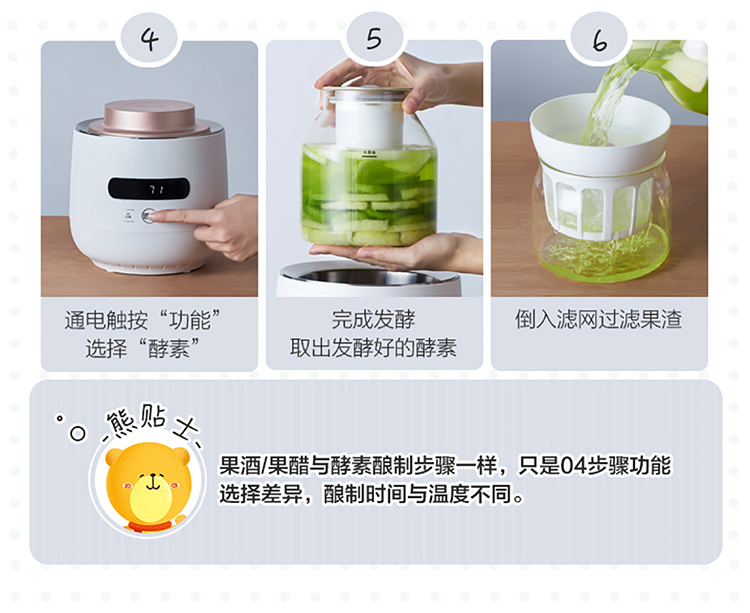 4

71

通电触按“功能”
选择“酵素”

5

完成发酵
取出发酵好的酵素

6

倒入滤网过滤果渣

熊贴士

果酒/果醋与酵素酿制步骤一样，只是04步骤功能选择差异，酿制时间与温度不同。