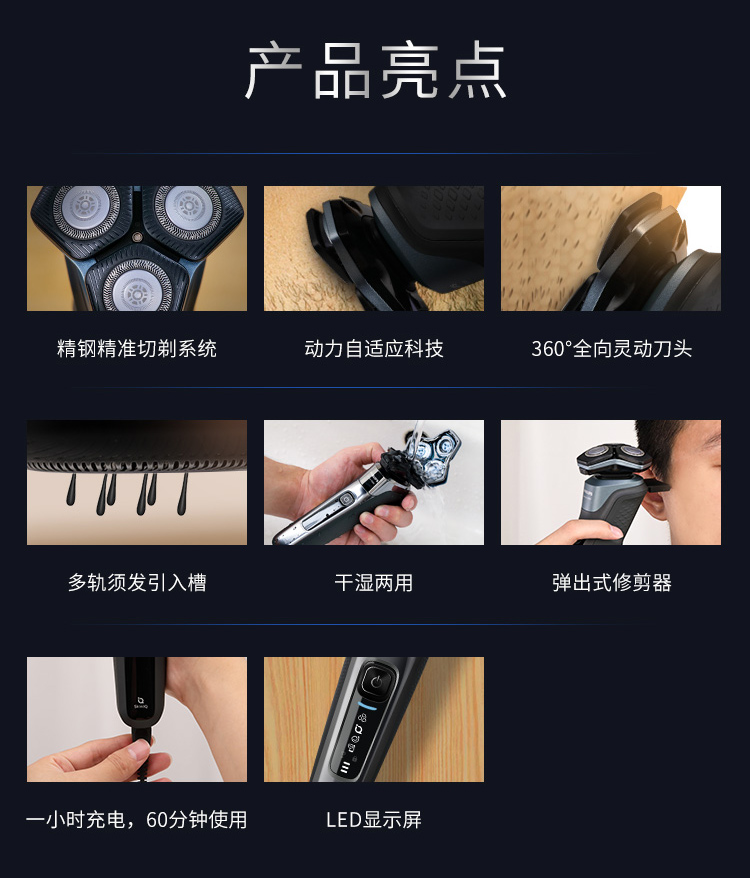 产品亮点

精钢精准切剃系统

动力自适应科技

360°全向灵动刀头

多轨须发引入槽

干湿两用

弹出式修剪器

一小时充电，60分钟使用

LED显示屏