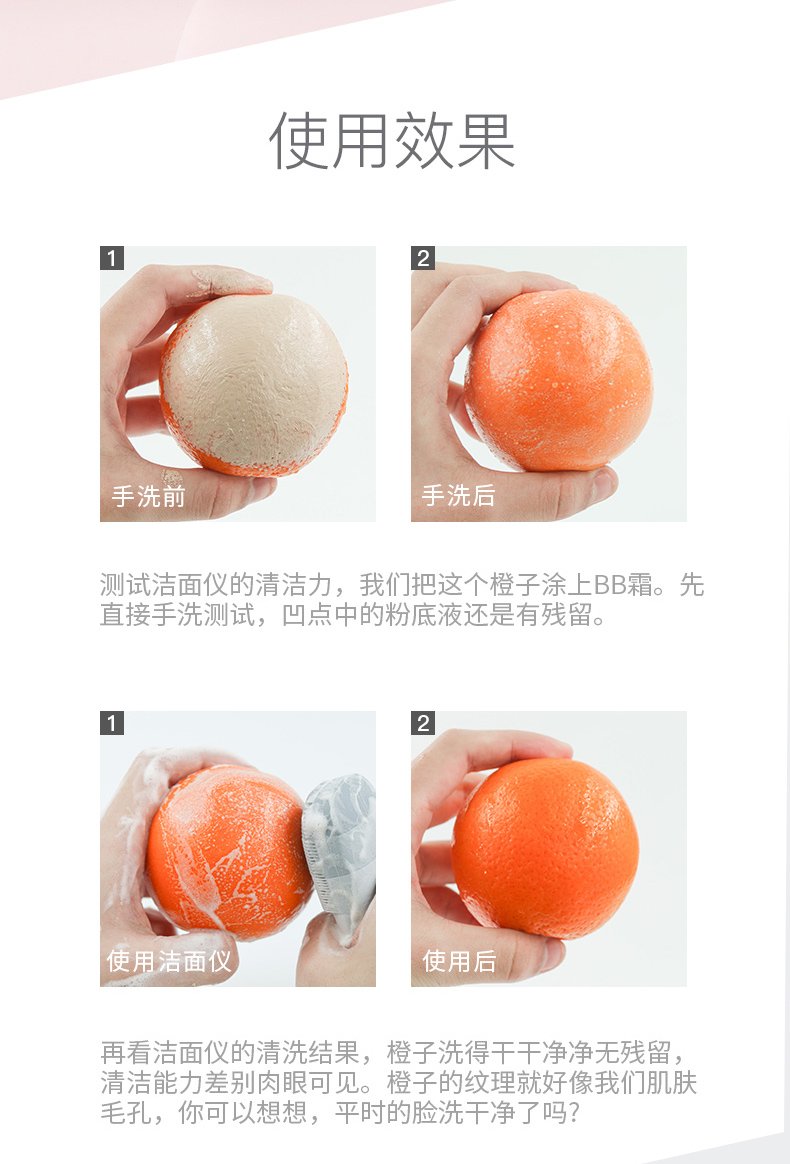 使用效果

1

手洗前

2

手洗后

测试洁面仪的清洁力，我们把这个橙子涂上BB霜。先直接手洗测试，凹点中的粉底液还是有残留。

1

使用洁面仪

2

使用后

再看洁面仪的清洗结果，橙子洗得干干净净无残留，清洁能力差别肉眼可见。橙子的纹理就好像我们肌肤毛孔，你可以想想，平时的脸洗干净了吗？