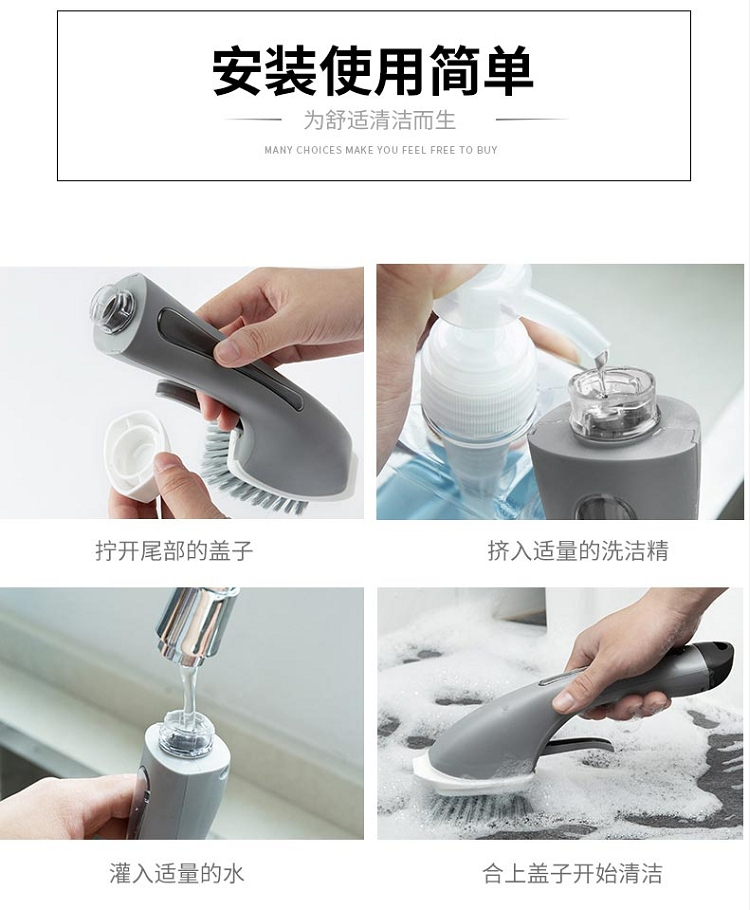 安装使用简单

为舒适清洁而生

MANY CHOICES MAKE YOU FEEL FREE TO BUY

拧开尾部的盖子

挤入适量的洗洁精

灌入适量的水

合上盖子开始清洁