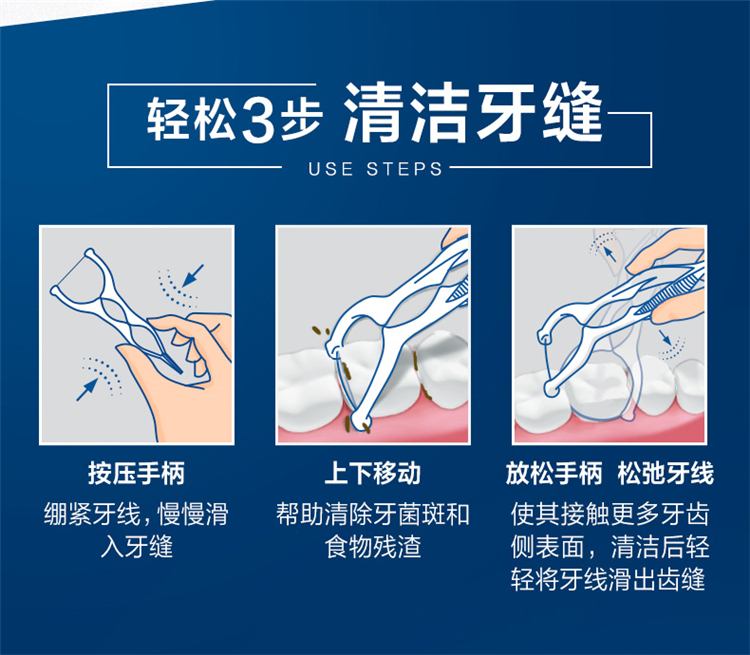 轻松3步 清洁牙缝

USE STEPS

按压手柄

绷紧牙线，慢慢滑入牙缝

上下移动

帮助清除牙菌斑和食物残渣

放松手柄 松弛牙线

使其接触更多牙齿侧表面，清洁后轻轻将牙线滑出齿缝