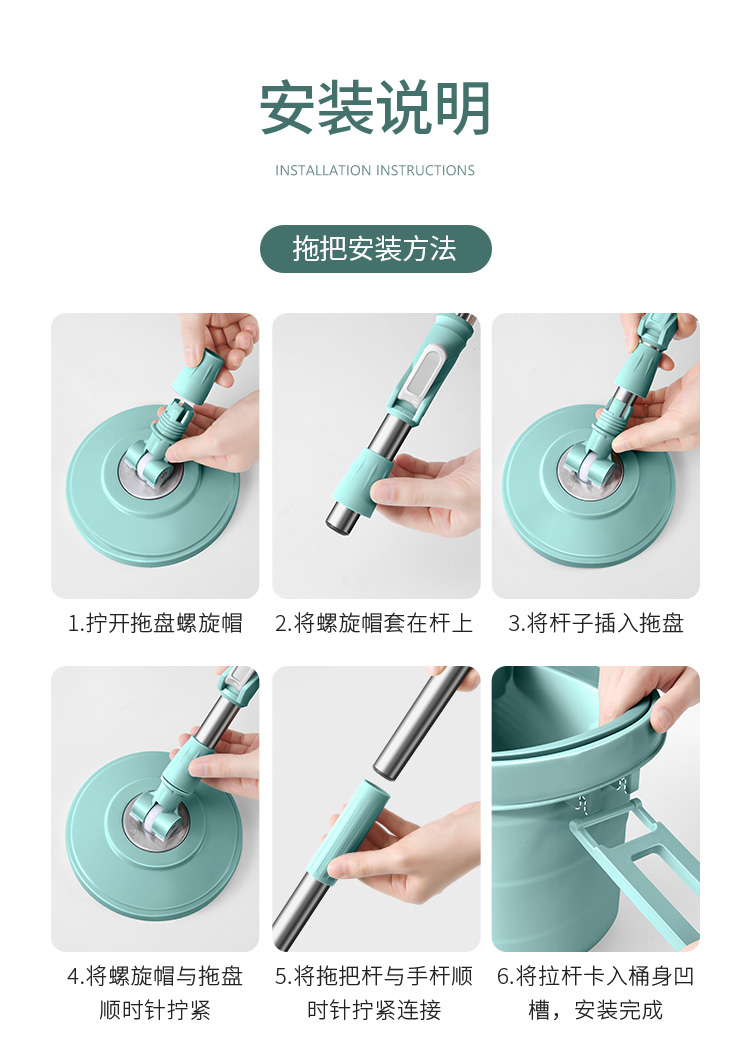 安装说明

INSTALLATION INSTRUCTIONS

拖把安装方法

1.拧开拖盘螺旋帽

2.将螺旋帽套在杆上

3.将杆子插入拖盘

4.将螺旋帽与拖盘顺时针拧紧

5.将拖把杆与手杆顺时针拧紧连接

6.将拉杆卡入桶身凹槽，安装完成