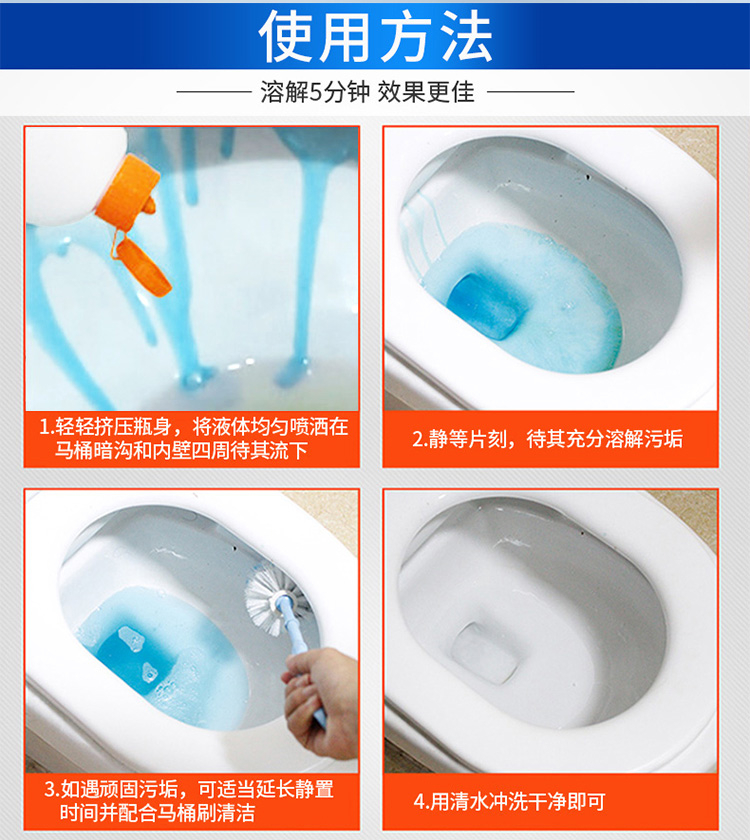 使用方法

溶解5分钟 效果更佳

1.轻轻挤压瓶身，将液体均匀喷洒在马桶暗沟和内壁四周待其流下

2.静等片刻，待其充分溶解污垢

3.如遇顽固污垢，可适当延长静置时间并配合马桶刷清洁

4.用清水冲洗干净即可