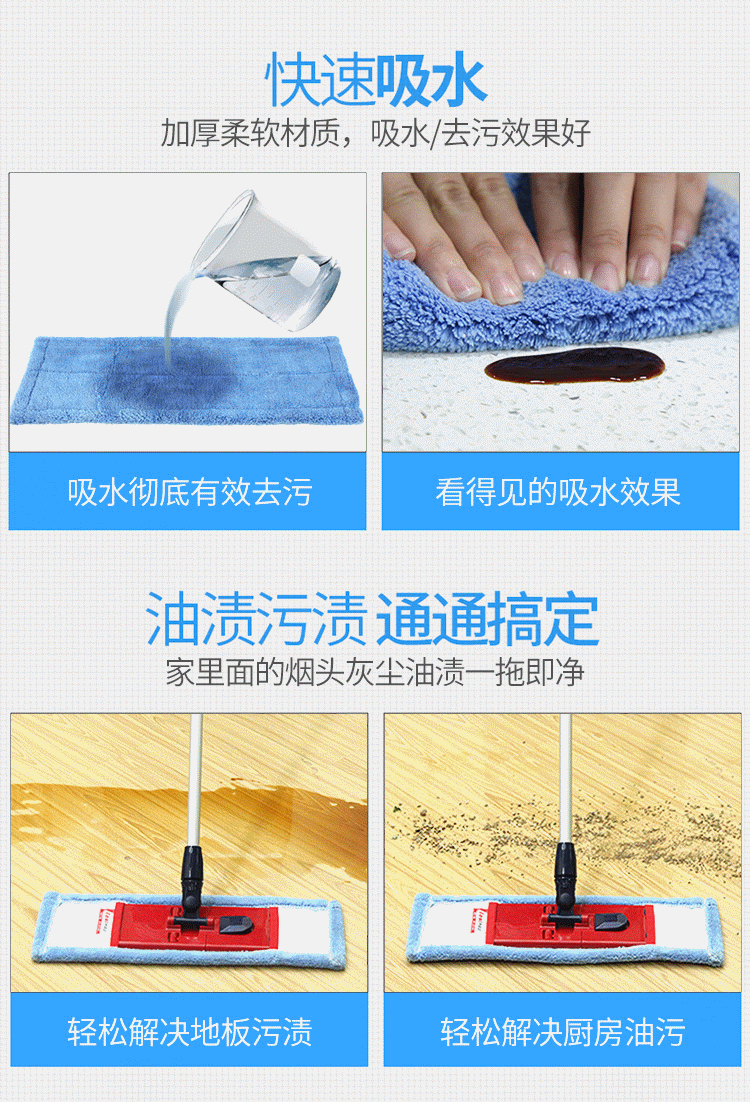 快速吸水
加厚柔软材质，吸水/去污效果好

吸水彻底有效去污

看得见的吸水效果

油渍污渍 通通搞定
家里面的烟头灰尘油渍一拖即净

轻松解决地板污渍

轻松解决厨房油污