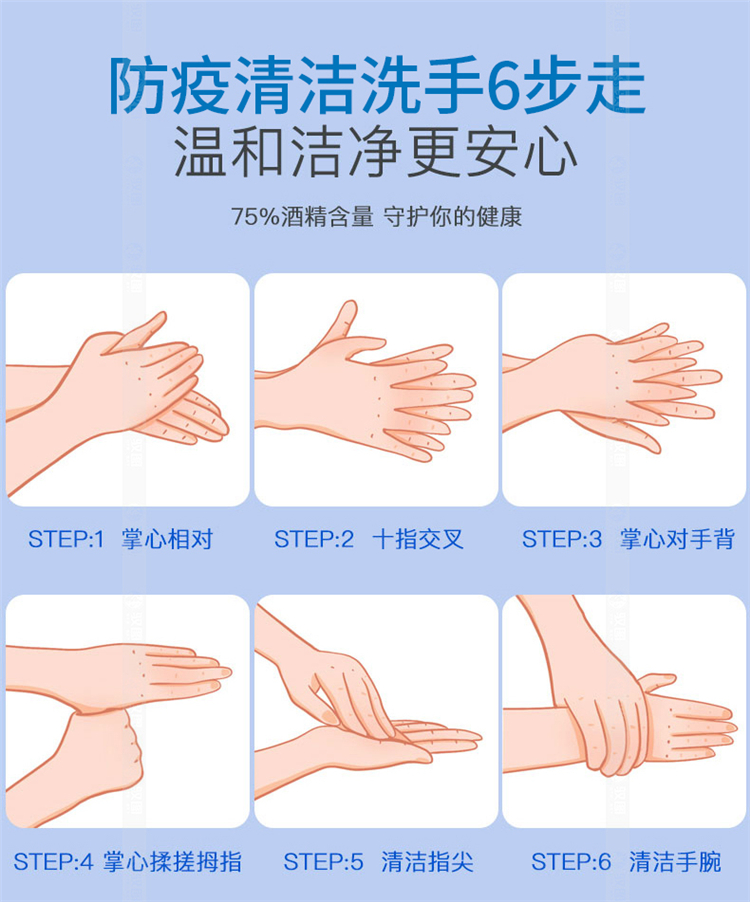 防疫清洁洗手6步走
温和洁净更安心
75%酒精含量 守护你的健康

STEP:1 掌心相对

STEP:2 十指交叉

STEP:3 掌心对手背

STEP:4 掌心揉搓拇指

STEP:5 清洁指尖

STEP:6 清洁手腕