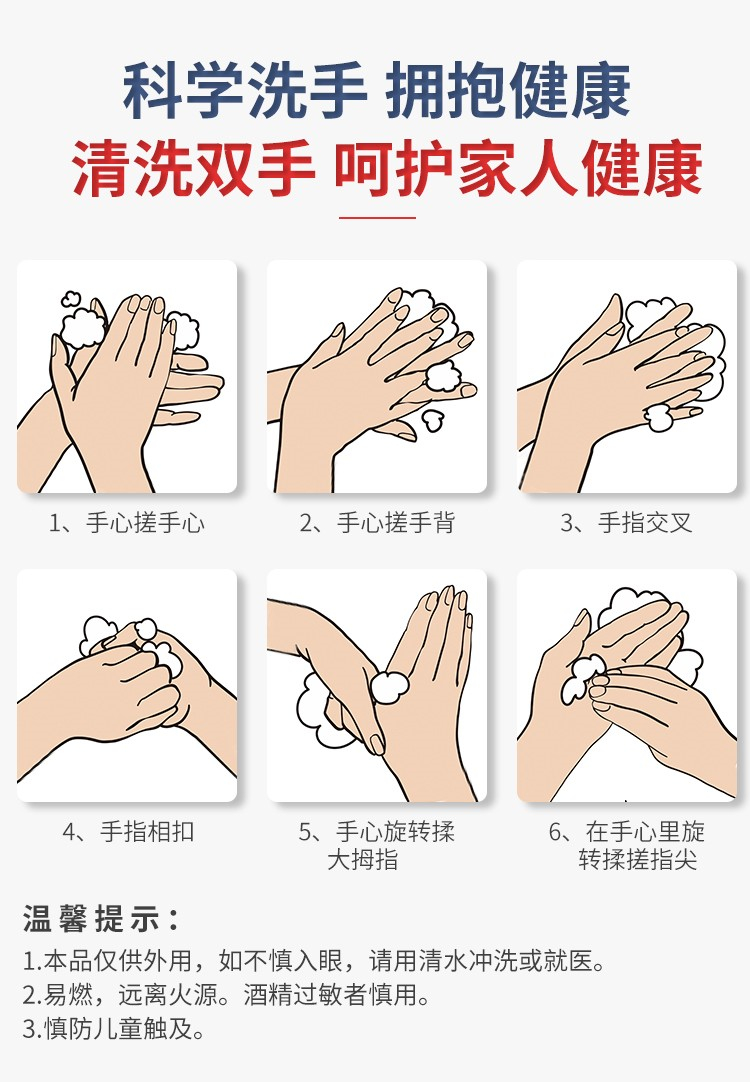 科学洗手 拥抱健康
清洗双手 呵护家人健康

1、手心搓手心

2、手心搓手背

3、手指交叉

4、手指相扣

5、手心旋转揉大拇指

6、在手心里旋转揉搓指尖

温馨提示：
1.本品仅供外用，如不慎入眼，请用清水冲洗或就医。
2.易燃，远离火源。酒精过敏者慎用。
3.慎防儿童触及。