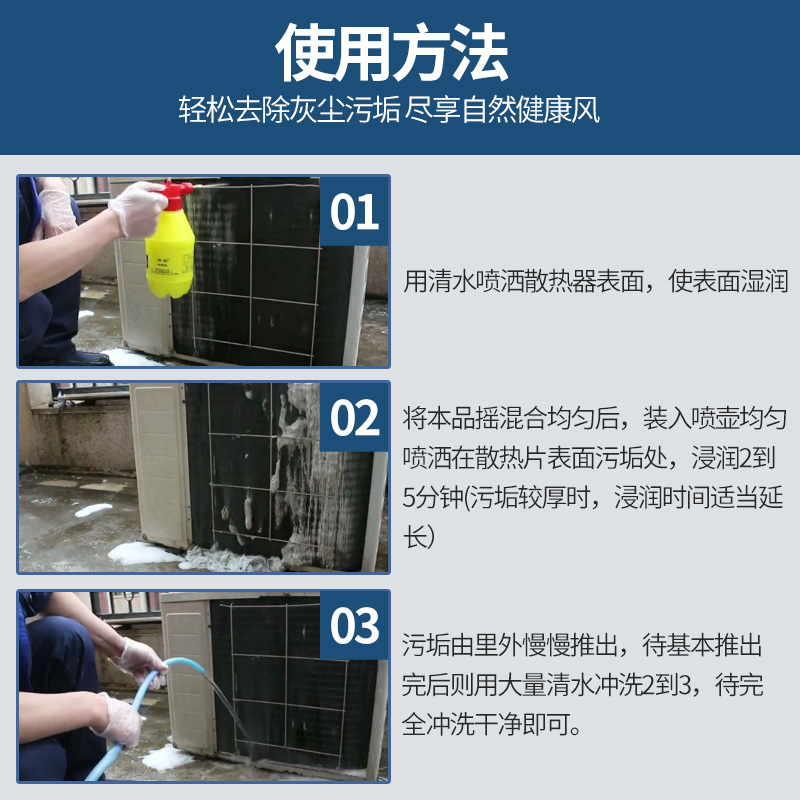 使用方法
轻松去除灰尘污垢 尽享自然健康风

01
用清水喷洒散热器表面，使表面湿润

02
将本品摇混合均匀后，装入喷壶均匀喷洒在散热片表面污垢处，浸润2到5分钟(污垢较厚时，浸润时间适当延长)

03
污垢由里外慢慢推出，待基本推出完后则用大量清水冲洗2到3，待完全冲洗干净即可。