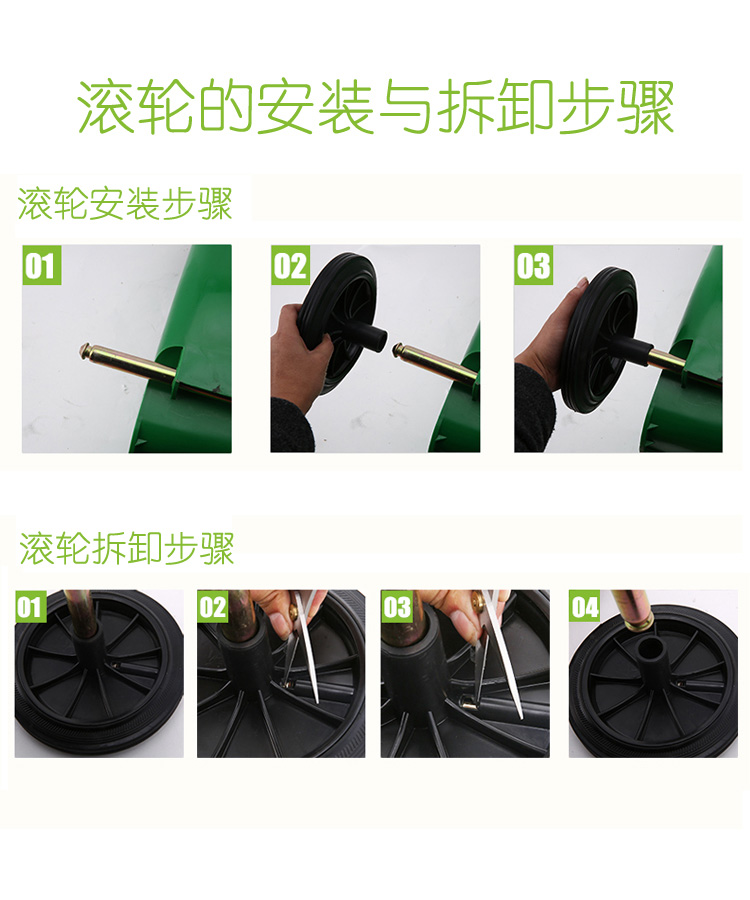 滚轮的安装与拆卸步骤

滚轮安装步骤

01

02

03

滚轮拆卸步骤

01

02

03

04