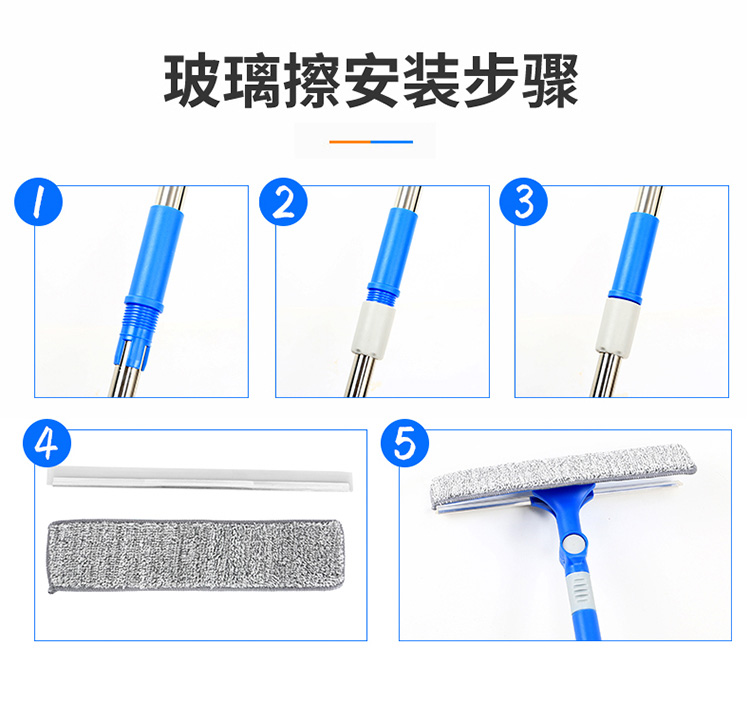 玻璃擦安装步骤

1

2

3

4

5