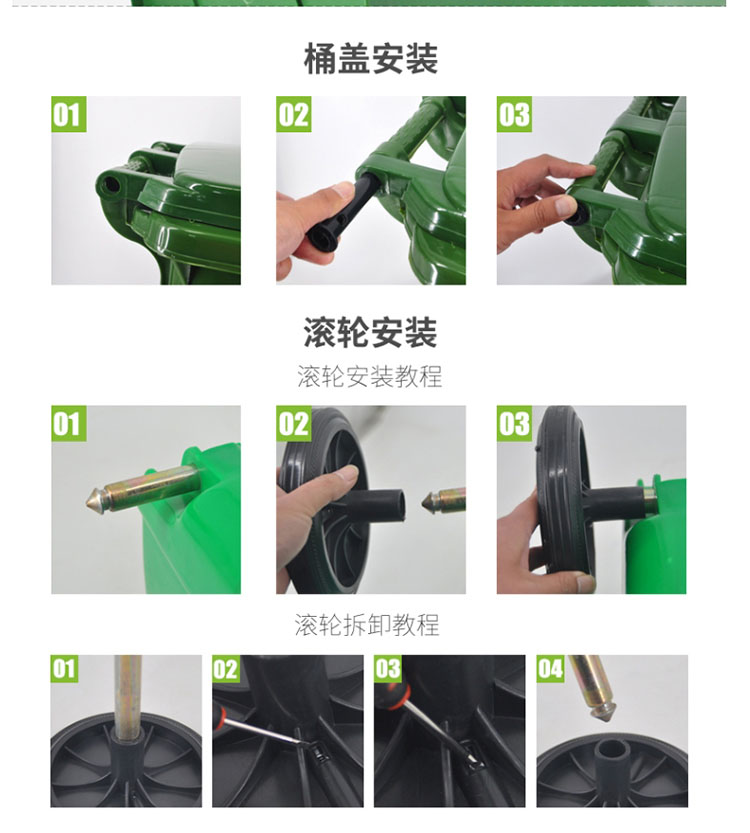 桶盖安装

01

02

03

滚轮安装

滚轮安装教程

01

02

03

滚轮拆卸教程

01

02

03

04