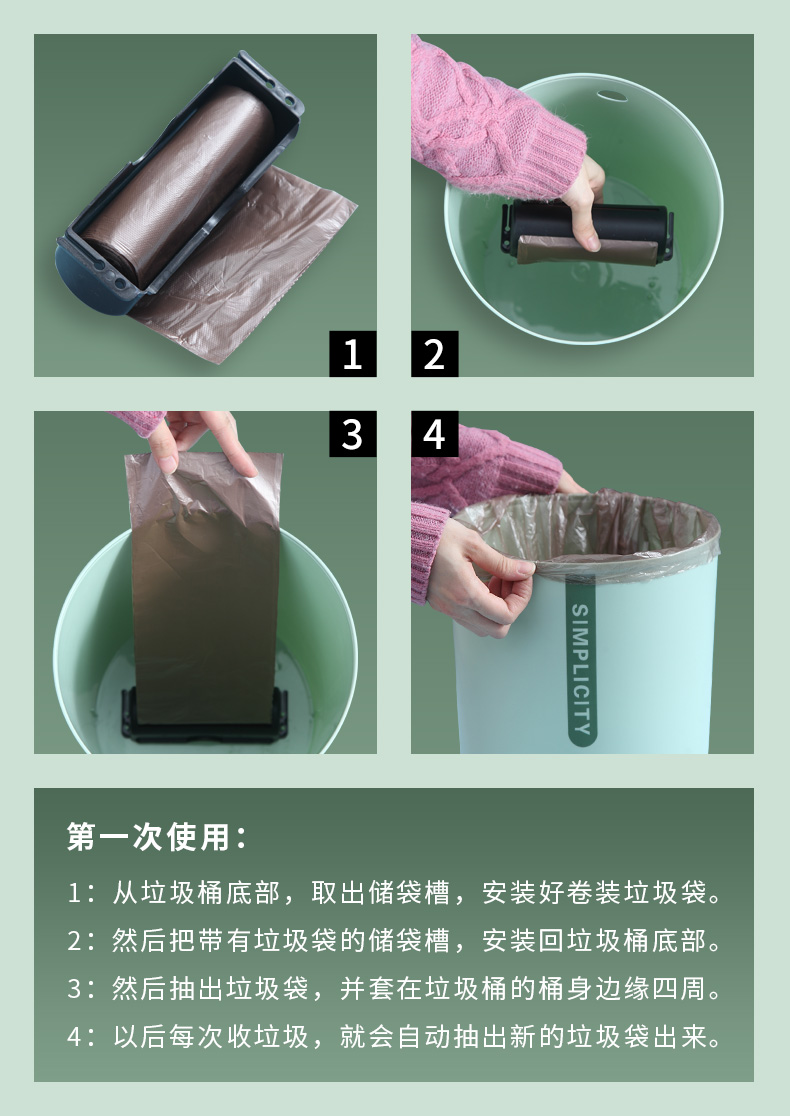 1

2

3

4

SIMPLICITY

第一次使用：

1：从垃圾桶底部，取出储袋槽，安装好卷装垃圾袋。

2：然后把带有垃圾袋的储袋槽，安装回垃圾桶底部。

3：然后抽出垃圾袋，并套在垃圾桶的桶身边缘四周。

4：以后每次收垃圾，就会自动抽出新的垃圾袋出来。