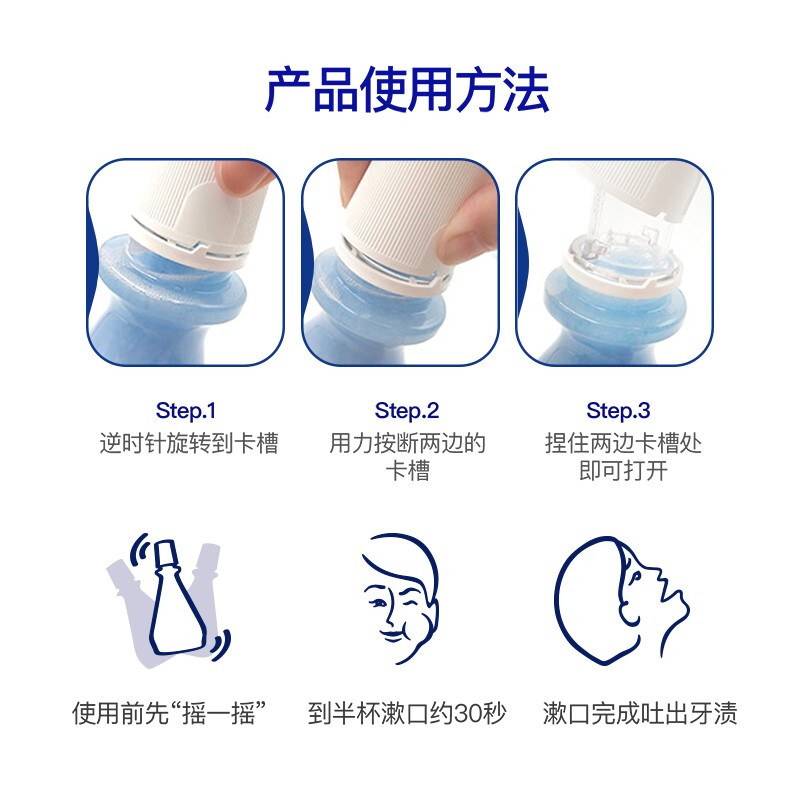 产品使用方法

Step.1
逆时针旋转到卡槽

Step.2
用力按断两边的卡槽

Step.3
捏住两边卡槽处即可打开

使用前先“摇一摇”

到半杯漱口约30秒

漱口完成吐出牙渍