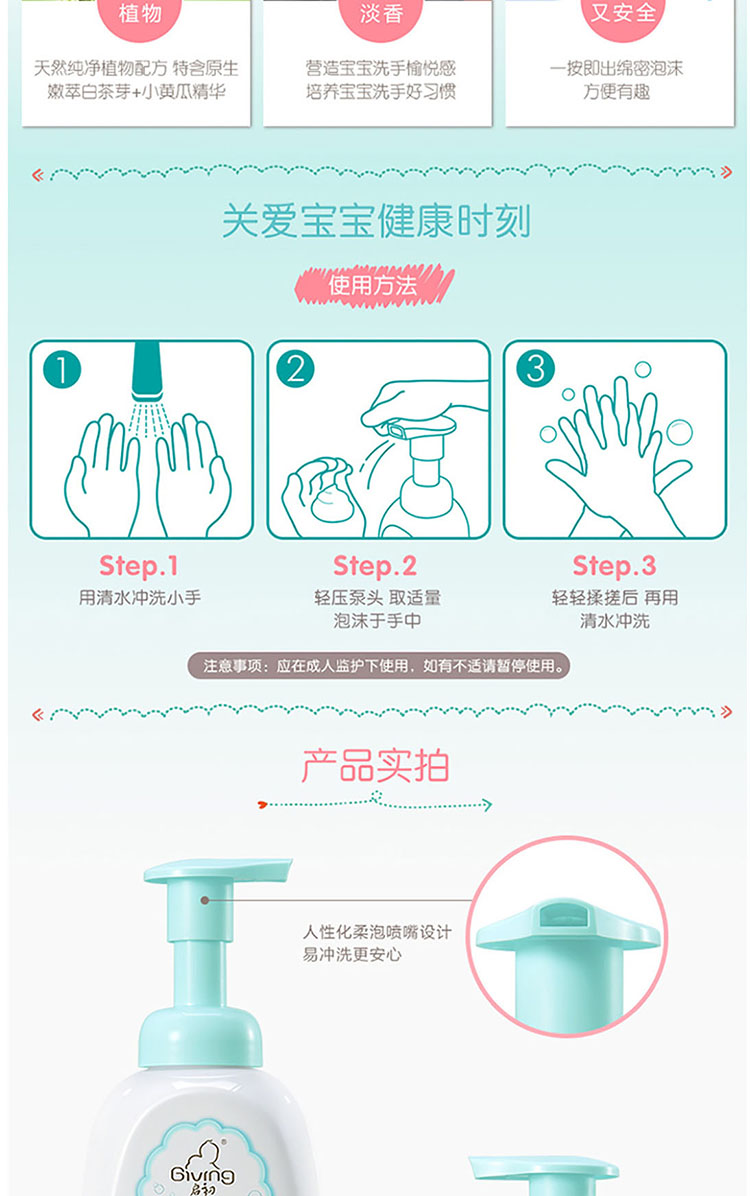 植物

天然纯净植物配方 特含原生嫩萃白茶芽+小黄瓜精华

淡香

营造宝宝洗手愉悦感 培养宝宝洗手好习惯

又安全

一按即出绵密泡沫 方便有趣

关爱宝宝健康时刻

使用方法

1

Step.1

用清水冲洗小手

2

Step.2

轻压泵头 取适量泡沫于手中

3

Step.3

轻轻揉搓后 再用清水冲洗

注意事项：应在成人监护下使用，如有不适请暂停使用。

产品实拍

人性化柔泡喷嘴设计 易冲洗更安心

Giving 启初