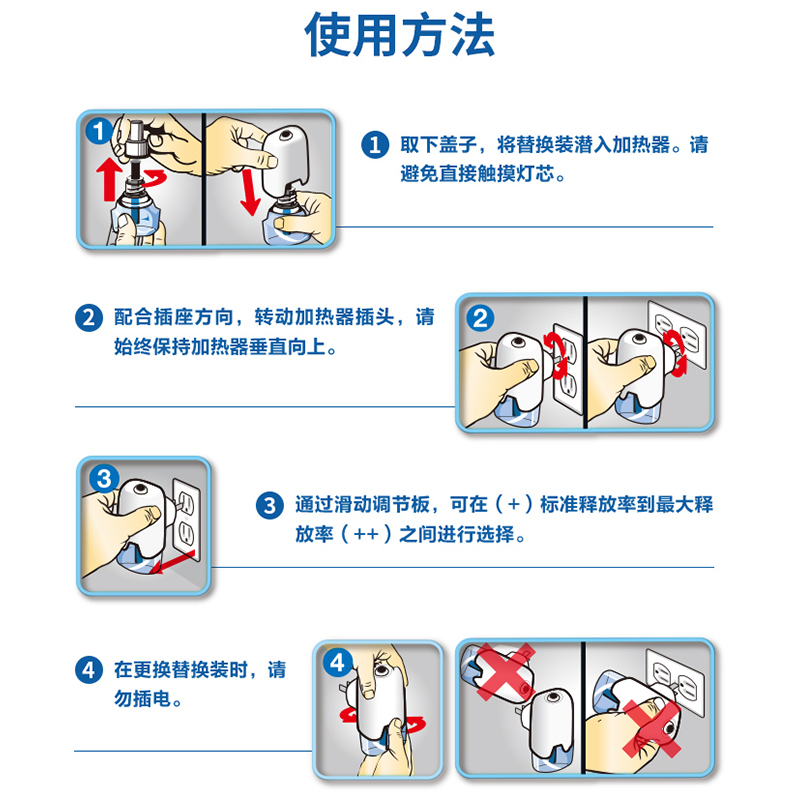 使用方法

1

1 取下盖子，将替换装潜入加热器。请避免直接触摸灯芯。

2 配合插座方向，转动加热器插头，请始终保持加热器垂直向上。

2

3

3 通过滑动调节板，可在（＋）标准释放率到最大释放率（++）之间进行选择。

4 在更换替换装时，请勿插电。

4