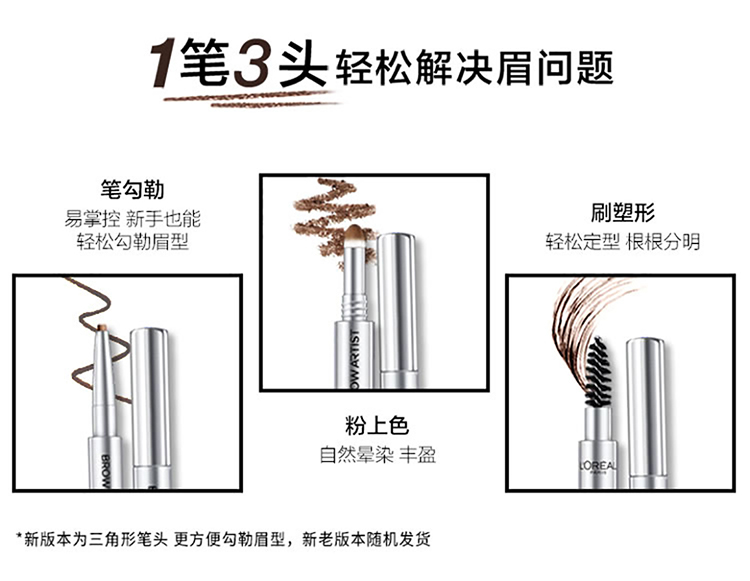 1笔3头 轻松解决眉问题

笔勾勒
易掌控 新手也能
轻松勾勒眉型

BROW

OW ARTIST

粉上色
自然晕染 丰盈

刷塑形
轻松定型 根根分明

L'OREAL
PARIS

*新版本为三角形笔头 更方便勾勒眉型，新老版本随机发货