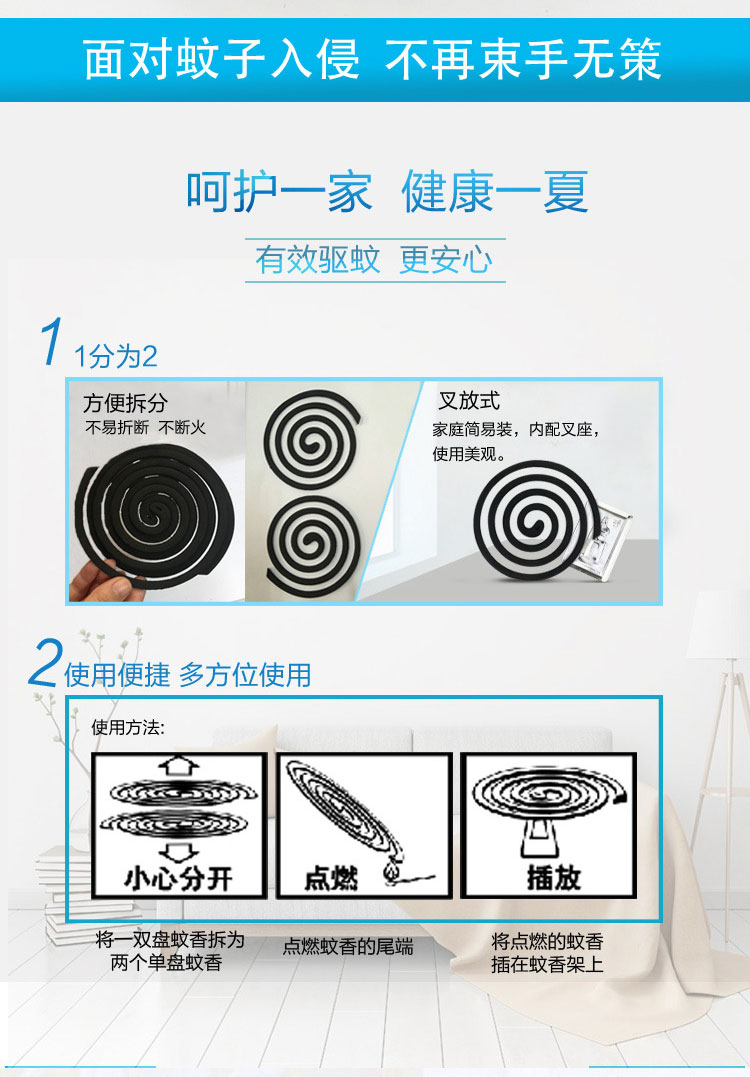 面对蚊子入侵 不再束手无策

呵护一家 健康一夏

有效驱蚊 更安心

1 1分为2

方便拆分
不易折断 不断火

叉放式
家庭简易装，内配叉座，使用美观。

2 使用便捷 多方位使用

使用方法:

小心分开

点燃

插放

将一双盘蚊香拆为两个单盘蚊香

点燃蚊香的尾端

将点燃的蚊香插在蚊香架上