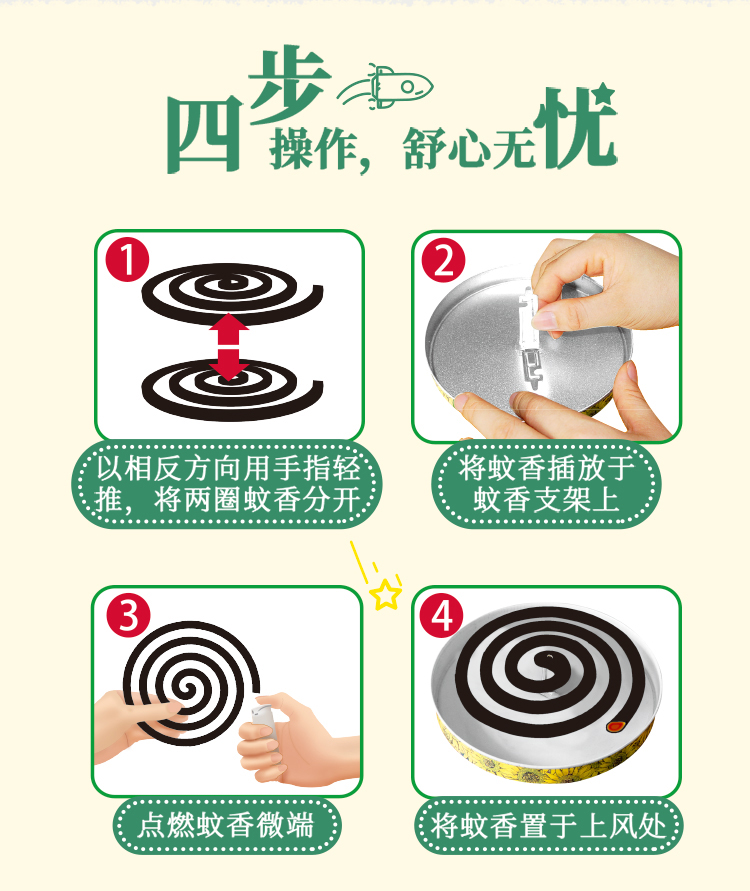 四步操作，舒心无忧

1
以相反方向用手指轻推，将两圈蚊香分开

2
将蚊香插放于蚊香支架上

3
点燃蚊香微端

4
将蚊香置于上风处