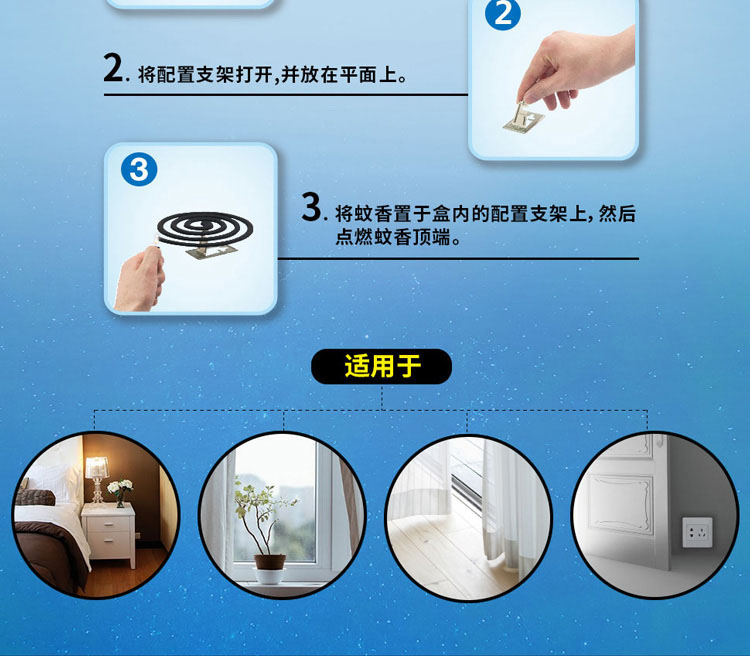 2

2. 将配置支架打开,并放在平面上。

3

3. 将蚊香置于盒内的配置支架上,然后点燃蚊香顶端。

适用于