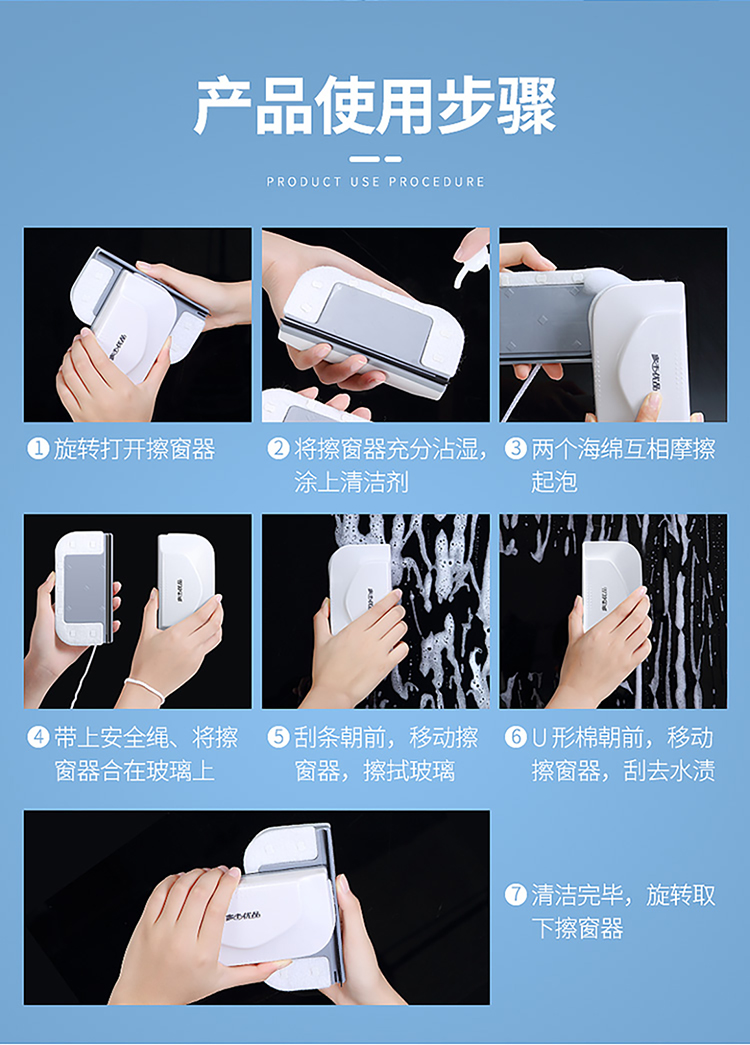 产品使用步骤

PRODUCT USE PROCEDURE

① 旋转打开擦窗器

② 将擦窗器充分沾湿，涂上清洁剂

③ 两个海绵互相摩擦起泡

④ 带上安全绳、将擦窗器合在玻璃上

⑤ 刮条朝前，移动擦窗器，擦拭玻璃

⑥ U形棉朝前，移动擦窗器，刮去水渍

⑦ 清洁完毕，旋转取下擦窗器