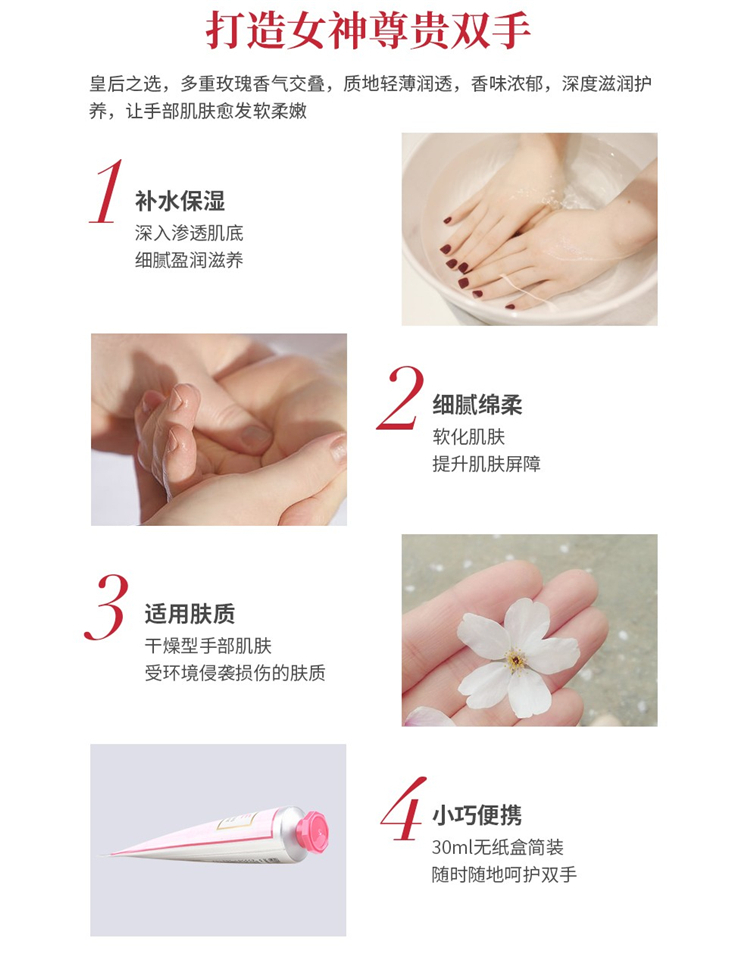 打造女神尊贵双手

皇后之选，多重玫瑰香气交叠，质地轻薄润透，香味浓郁，深度滋润护养，让手部肌肤愈发软柔嫩

1 补水保湿
深入渗透肌底
细腻盈润滋养

2 细腻绵柔
软化肌肤
提升肌肤屏障

3 适用肤质
干燥型手部肌肤
受环境侵袭损伤的肤质

4 小巧便携
30ml无纸盒简装
随时随地呵护双手