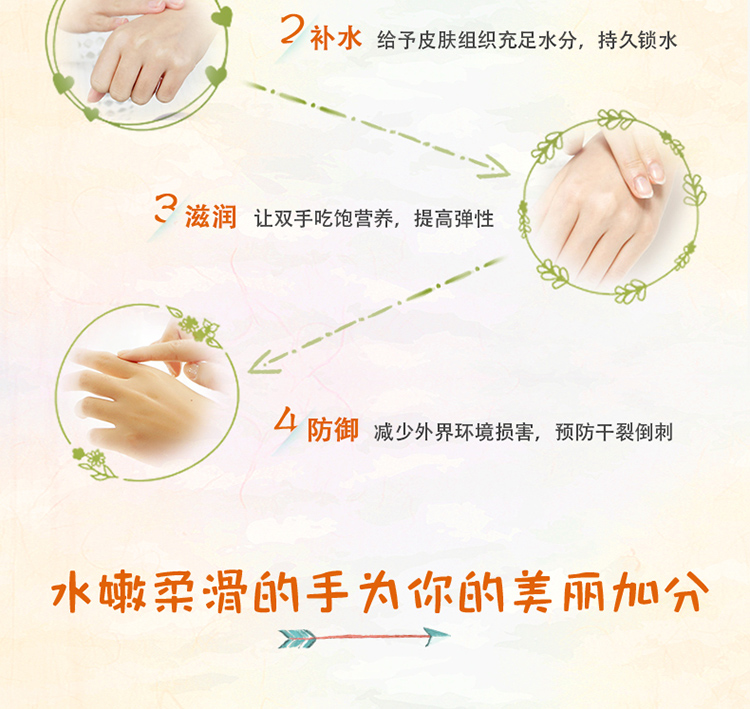 2 补水 给予皮肤组织充足水分，持久锁水

3 滋润 让双手吃饱营养，提高弹性

4 防御 减少外界环境损害，预防干裂倒刺

水嫩柔滑的手为你的美丽加分