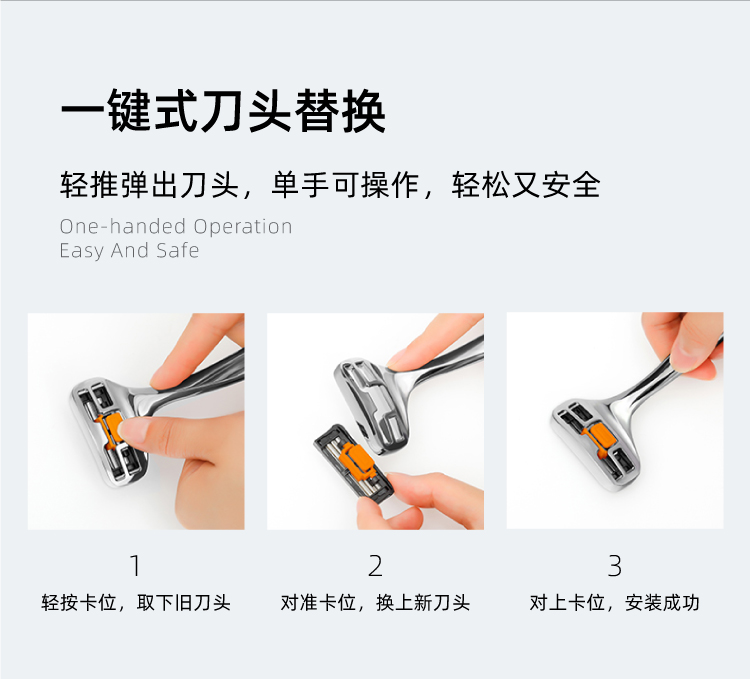 一键式刀头替换

轻推弹出刀头，单手可操作，轻松又安全

One-handed Operation
Easy And Safe

1
轻按卡位，取下旧刀头

2
对准卡位，换上新刀头

3
对上卡位，安装成功