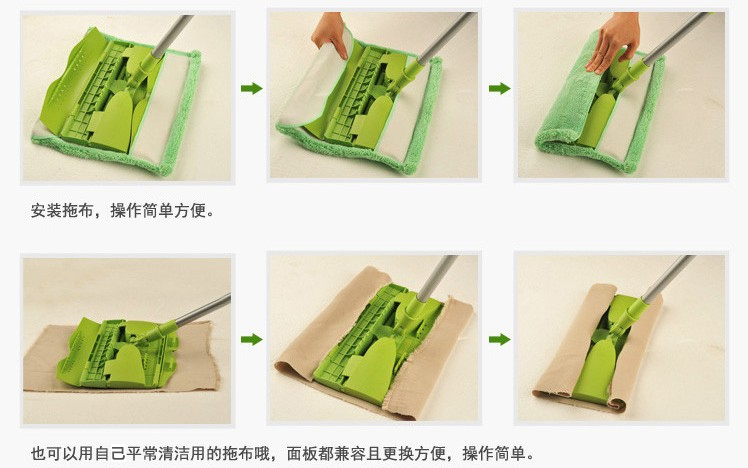 安装拖布，操作简单方便。

也可以用自己平常清洁用的拖布哦，面板都兼容且更换方便，操作简单。