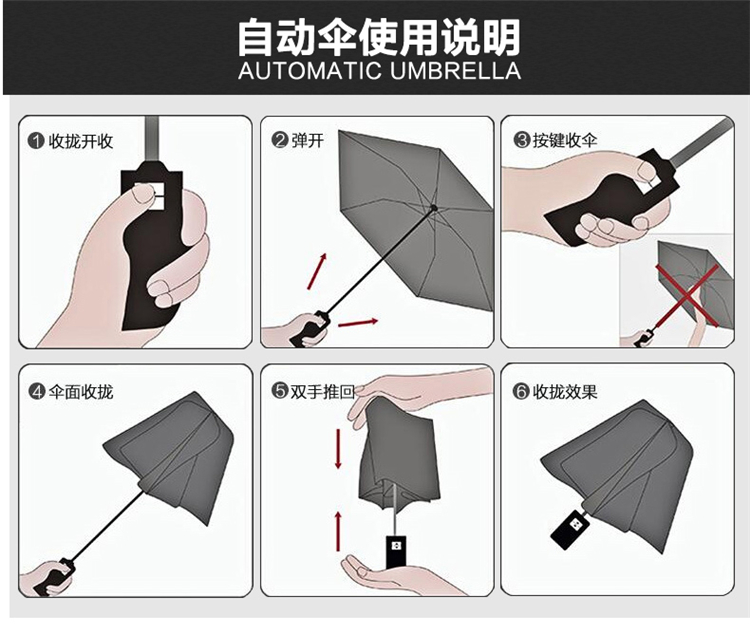 自动伞使用说明
AUTOMATIC UMBRELLA

❶ 收拢开收

❷ 弹开

❸ 按键收伞

❹ 伞面收拢

❺ 双手推回

❻ 收拢效果